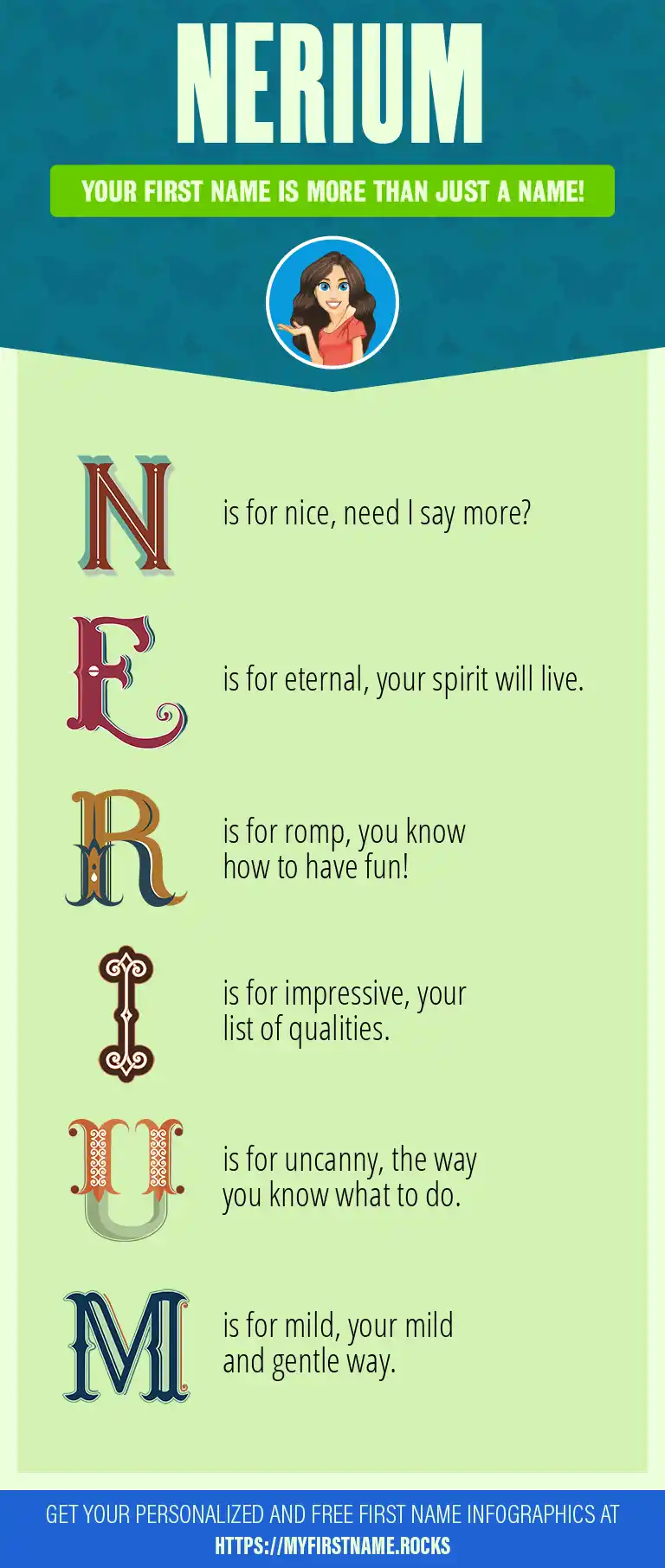 NERIUM

YOUR FIRST NAME IS MORE THAN JUST A NAME!

N is for nice, need I say more?

E is for eternal, your spirit will live.

R is for romp, you know how to have fun!

I is for impressive, your list of qualities.

U is for uncanny, the way you know what to do.

M is for mild, your mild and gentle way.

GET YOUR PERSONALIZED AND FREE FIRST NAME INFOGRAPHICS AT
HTTPS://MYFIRSTNAME.ROCKS