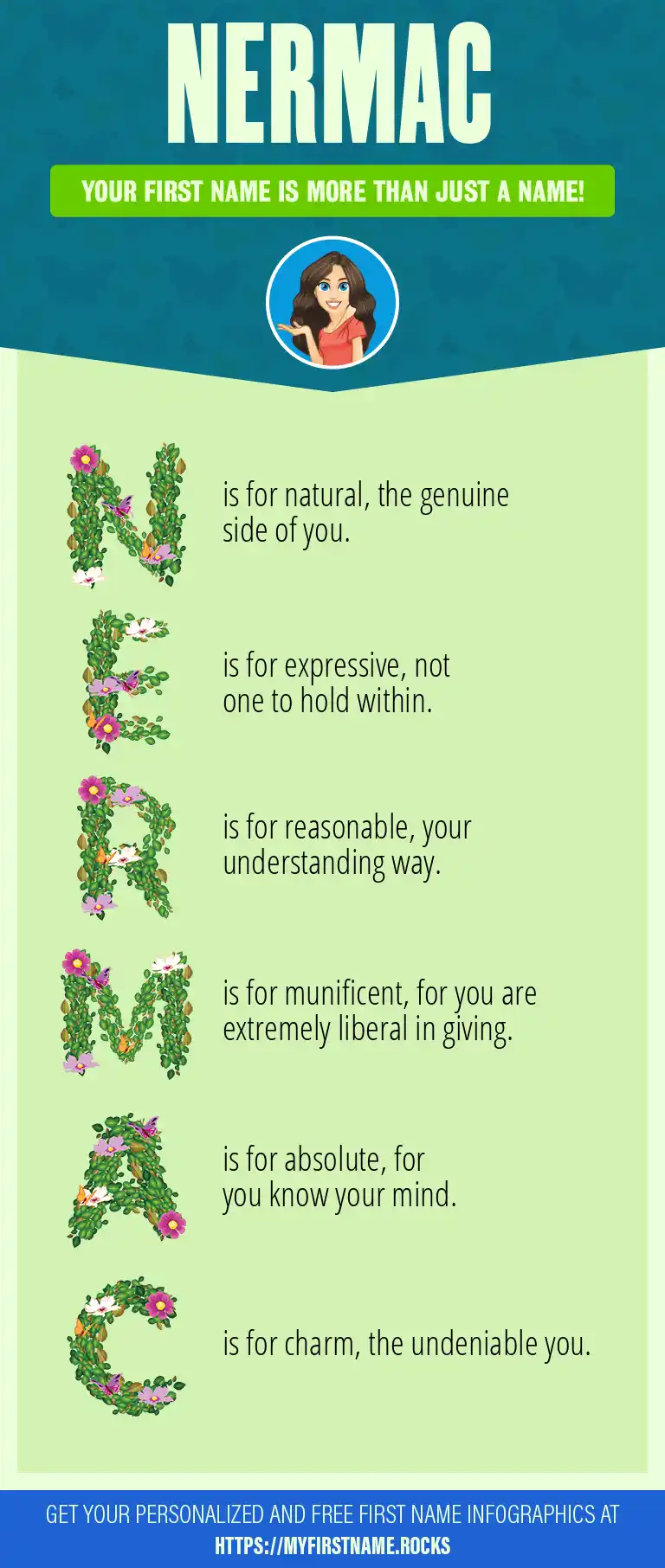 NERMAC

YOUR FIRST NAME IS MORE THAN JUST A NAME!

N is for natural, the genuine side of you.

E is for expressive, not one to hold within.

R is for reasonable, your understanding way.

M is for munificent, for you are extremely liberal in giving.

A is for absolute, for you know your mind.

C is for charm, the undeniable you.

GET YOUR PERSONALIZED AND FREE FIRST NAME INFOGRAPHICS AT HTTPS://MYFIRSTNAME.ROCKS