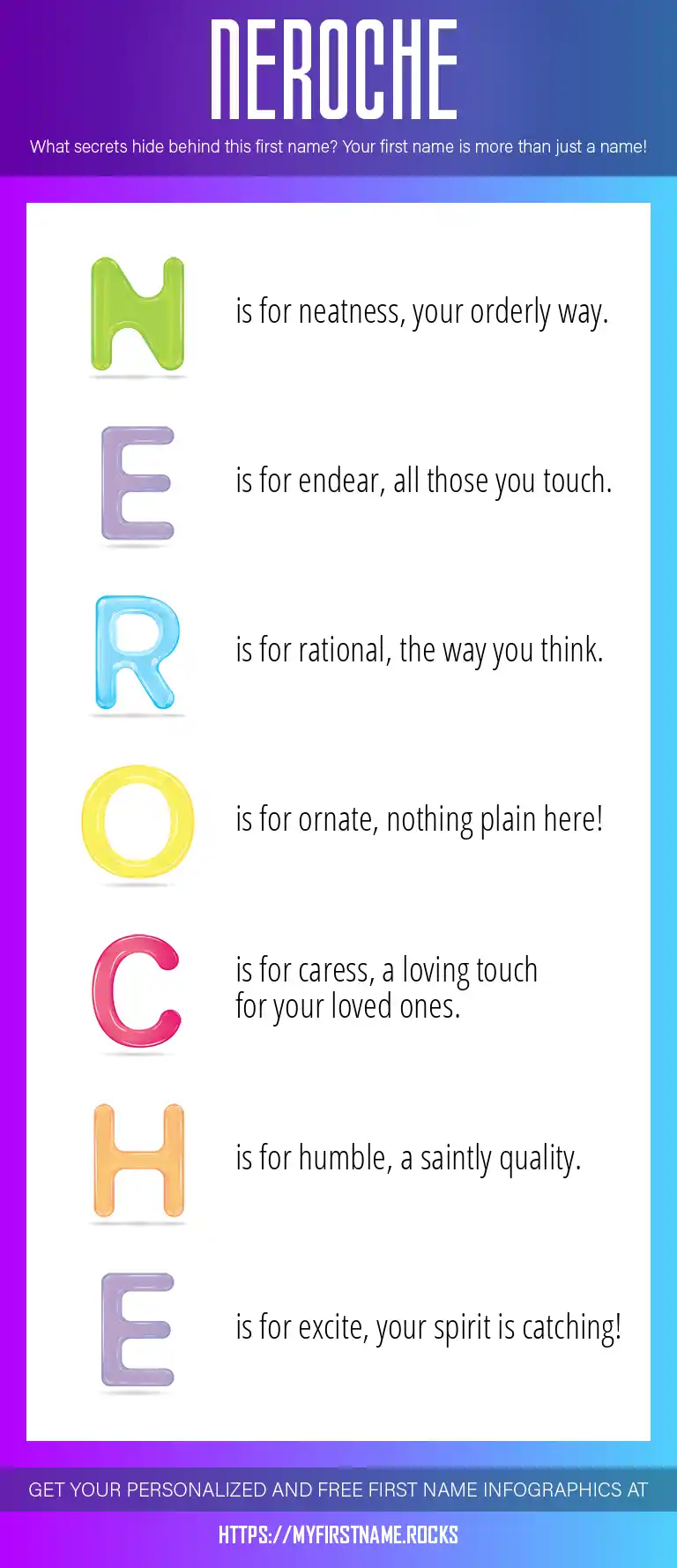 NEROCHE

What secrets hide behind this first name? Your first name is more than just a name!

N is for neatness, your orderly way.

E is for endear, all those you touch.

R is for rational, the way you think.

O is for ornate, nothing plain here!

C is for caress, a loving touch for your loved ones.

H is for humble, a saintly quality.

E is for excite, your spirit is catching!

GET YOUR PERSONALIZED AND FREE FIRST NAME INFOGRAPHICS AT

HTTPS://MYFIRSTNAME.ROCKS