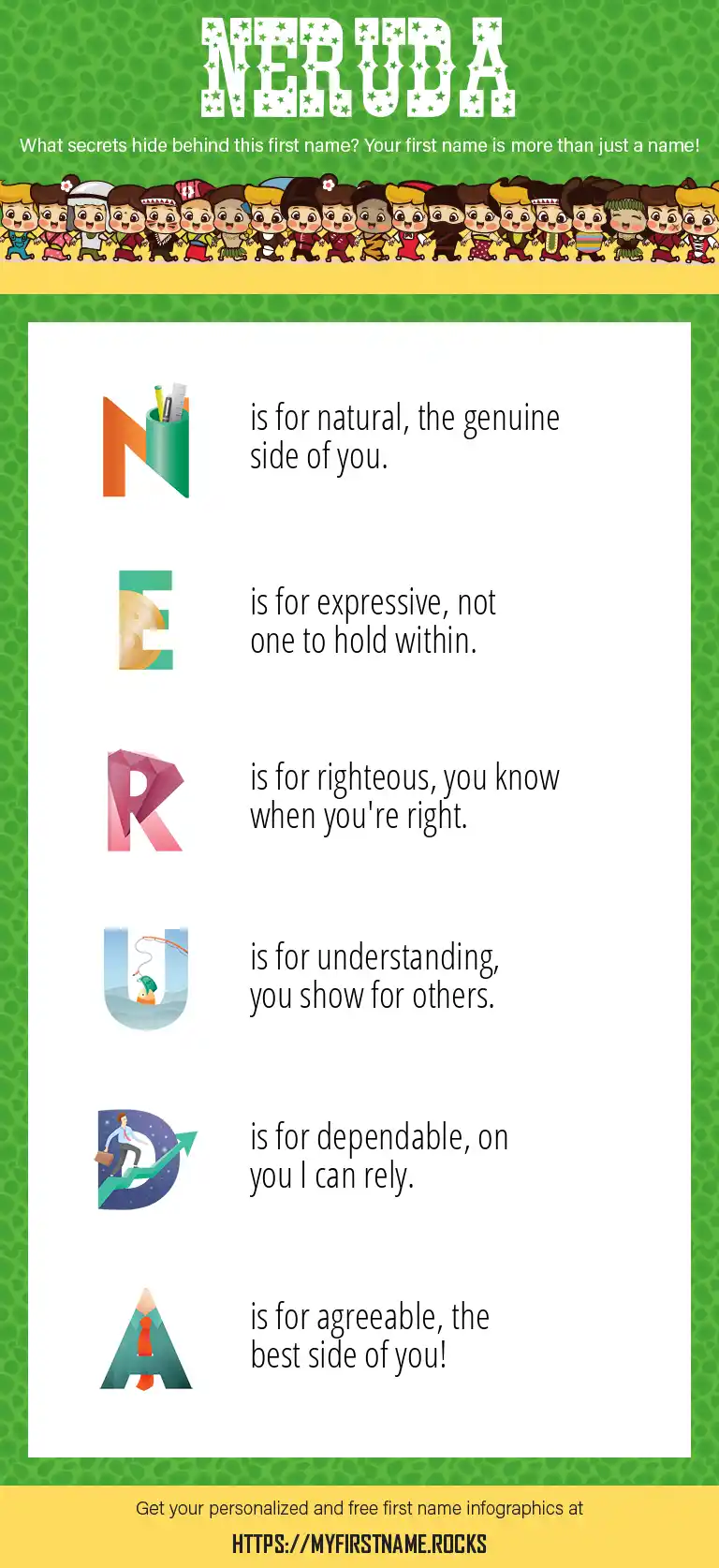 NERUDA

What secrets hide behind this first name? Your first name is more than just a name!

N is for natural, the genuine side of you.

E is for expressive, not one to hold within.

R is for righteous, you know when you're right.

U is for understanding, you show for others.

D is for dependable, on you I can rely.

A is for agreeable, the best side of you!

Get your personalized and free first name infographics at

HTTPS://MYFIRSTNAME.ROCKS