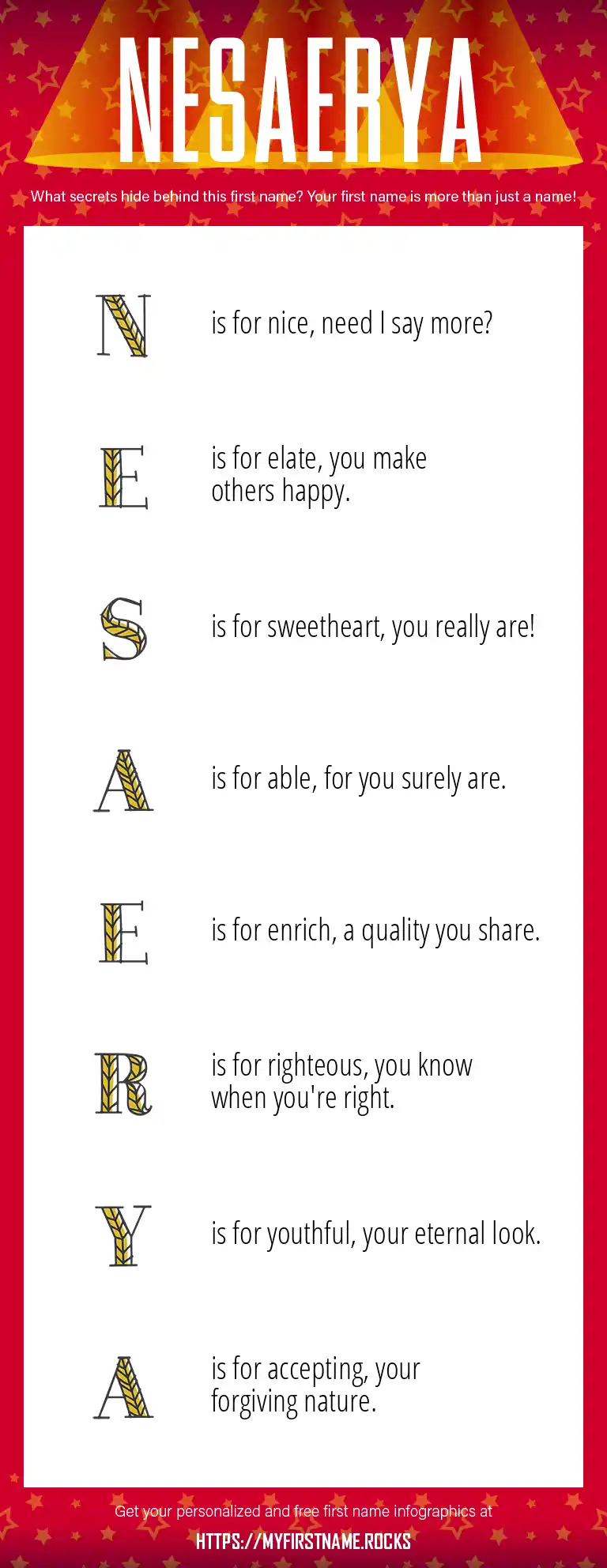 NESAERYA

What secrets hide behind this first name? Your first name is more than just a name!

N is for nice, need I say more?

E is for elate, you make others happy.

S is for sweetheart, you really are!

A is for able, for you surely are.

E is for enrich, a quality you share.

R is for righteous, you know when you're right.

Y is for youthful, your eternal look.

A is for accepting, your forgiving nature.

Get your personalized and free first name infographics at

HTTPS://MYFIRSTNAME.ROCKS