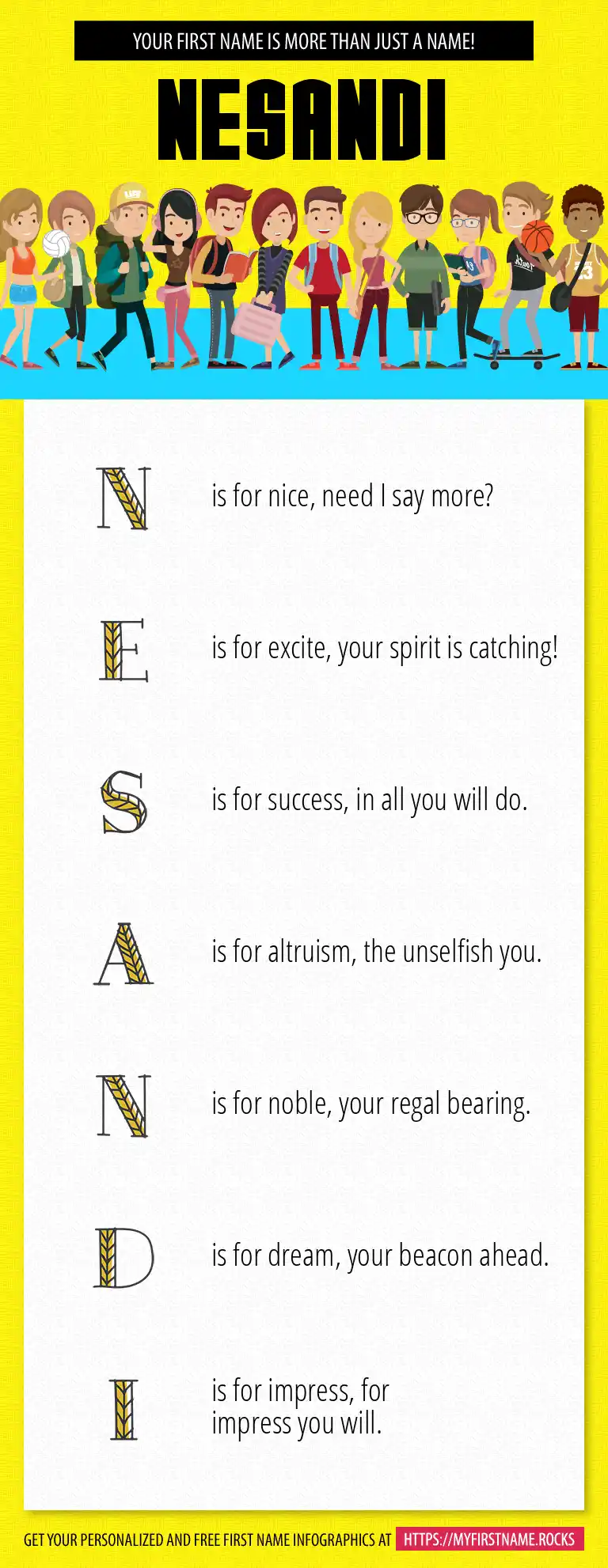 YOUR FIRST NAME IS MORE THAN JUST A NAME!

NESANDI

N is for nice, need I say more?

E is for excite, your spirit is catching!

S is for success, in all you will do.

A is for altruism, the unselfish you.

N is for noble, your regal bearing.

D is for dream, your beacon ahead.

I is for impress, for impress you will.

GET YOUR PERSONALIZED AND FREE FIRST NAME INFOGRAPHICS AT HTTPS://MYFIRSTNAME.ROCKS