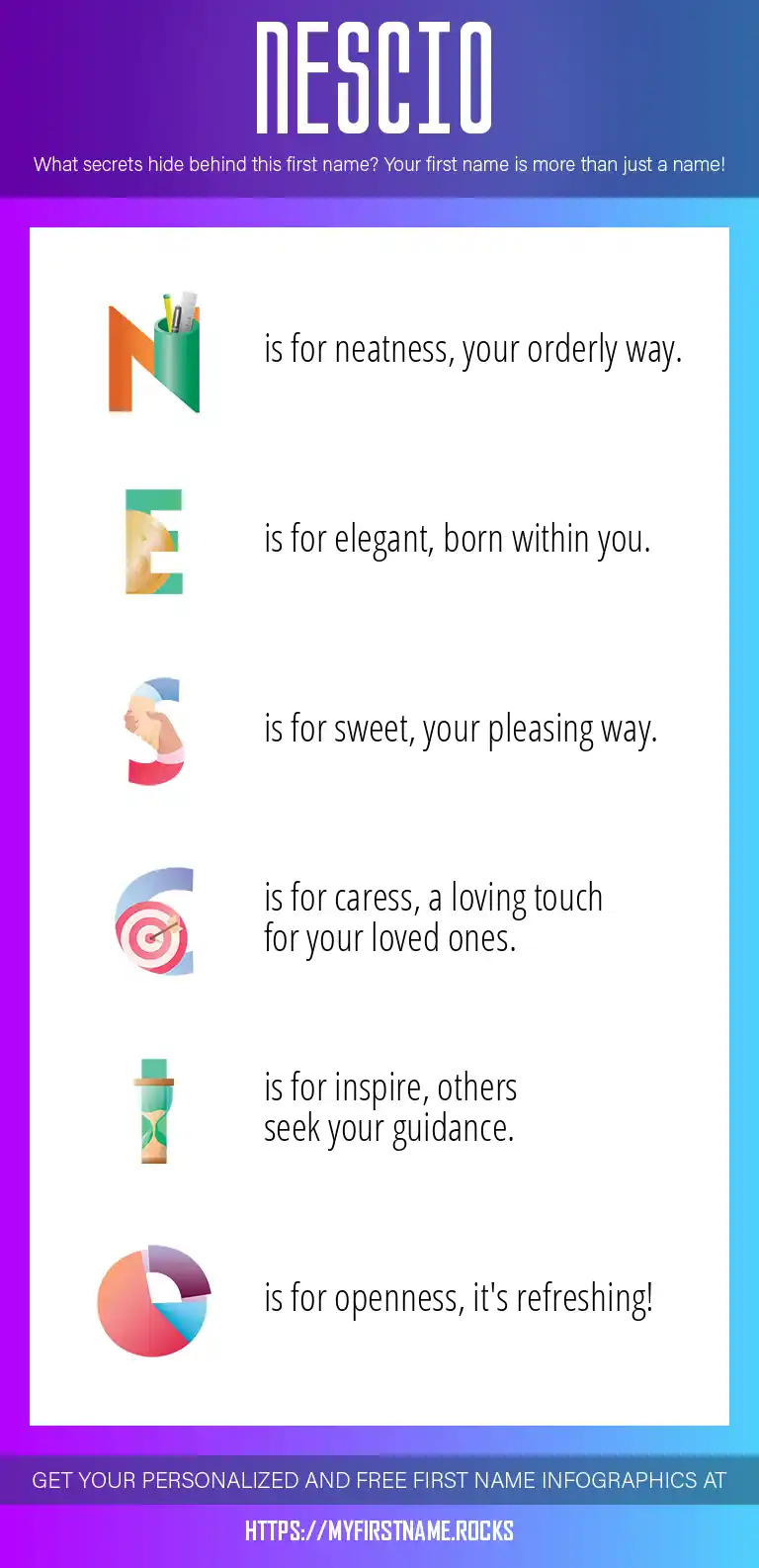 NESCIO

What secrets hide behind this first name? Your first name is more than just a name!

N is for neatness, your orderly way.

E is for elegant, born within you.

S is for sweet, your pleasing way.

C is for caress, a loving touch for your loved ones.

I is for inspire, others seek your guidance.

O is for openness, it's refreshing!

GET YOUR PERSONALIZED AND FREE FIRST NAME INFOGRAPHICS AT

HTTPS://MYFIRSTNAME.ROCKS