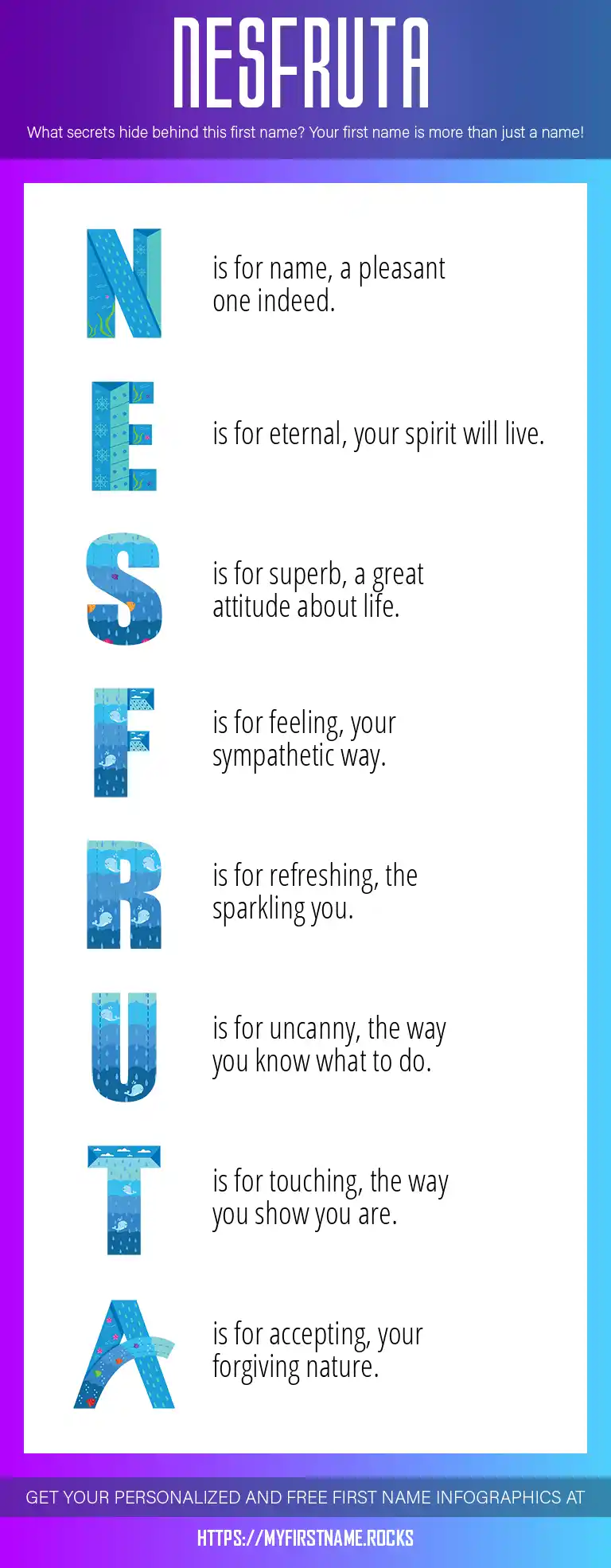 NESFRUTA

What secrets hide behind this first name? Your first name is more than just a name!

N is for name, a pleasant one indeed.

E is for eternal, your spirit will live.

S is for superb, a great attitude about life.

F is for feeling, your sympathetic way.

R is for refreshing, the sparkling you.

U is for uncanny, the way you know what to do.

T is for touching, the way you show you are.

A is for accepting, your forgiving nature.

GET YOUR PERSONALIZED AND FREE FIRST NAME INFOGRAPHICS AT

HTTPS://MYFIRSTNAME.ROCKS