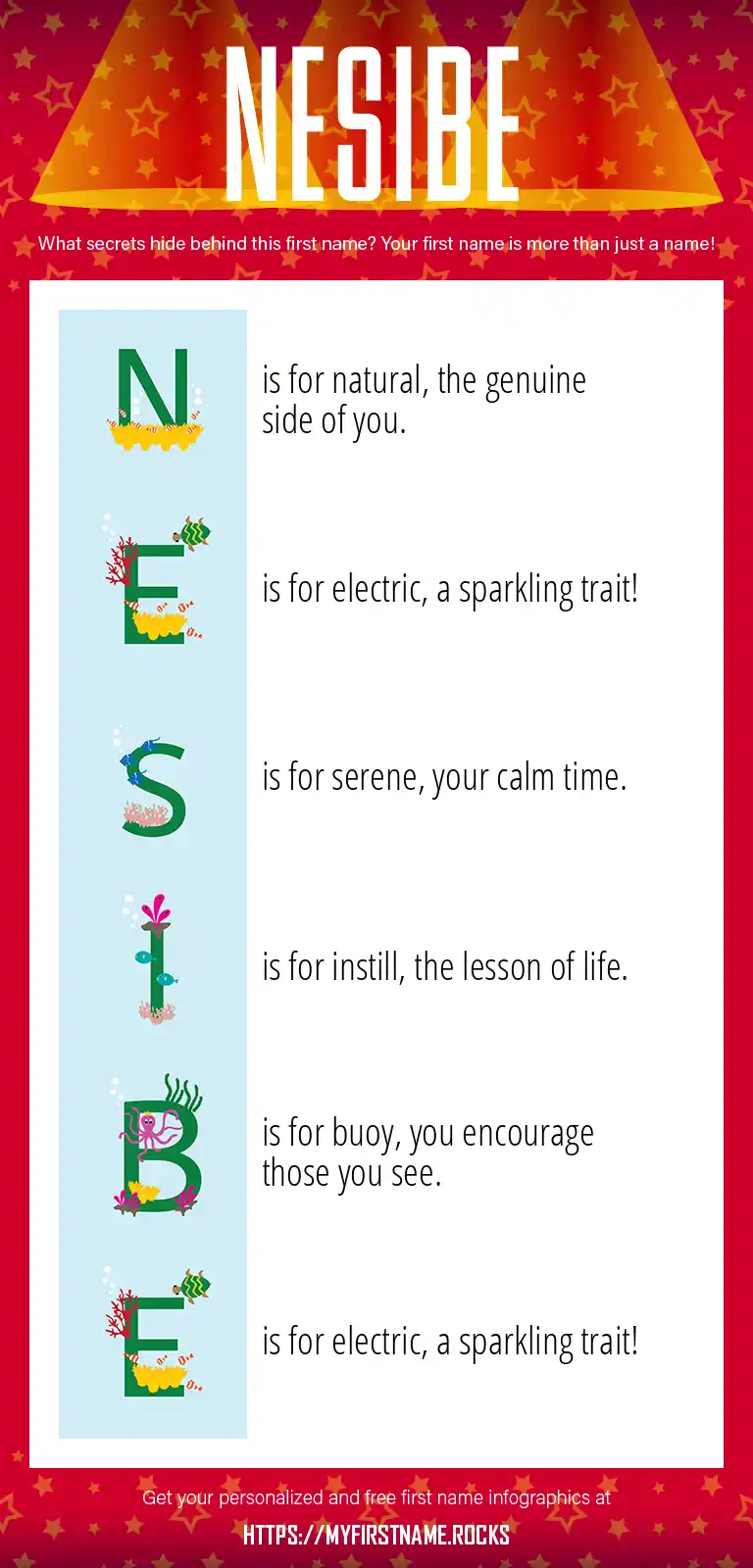 NESIBE

What secrets hide behind this first name? Your first name is more than just a name!

N is for natural, the genuine side of you.

E is for electric, a sparkling trait!

S is for serene, your calm time.

I is for instill, the lesson of life.

B is for buoy, you encourage those you see.

E is for electric, a sparkling trait!

Get your personalized and free first name infographics at

HTTPS://MYFIRSTNAME.ROCKS