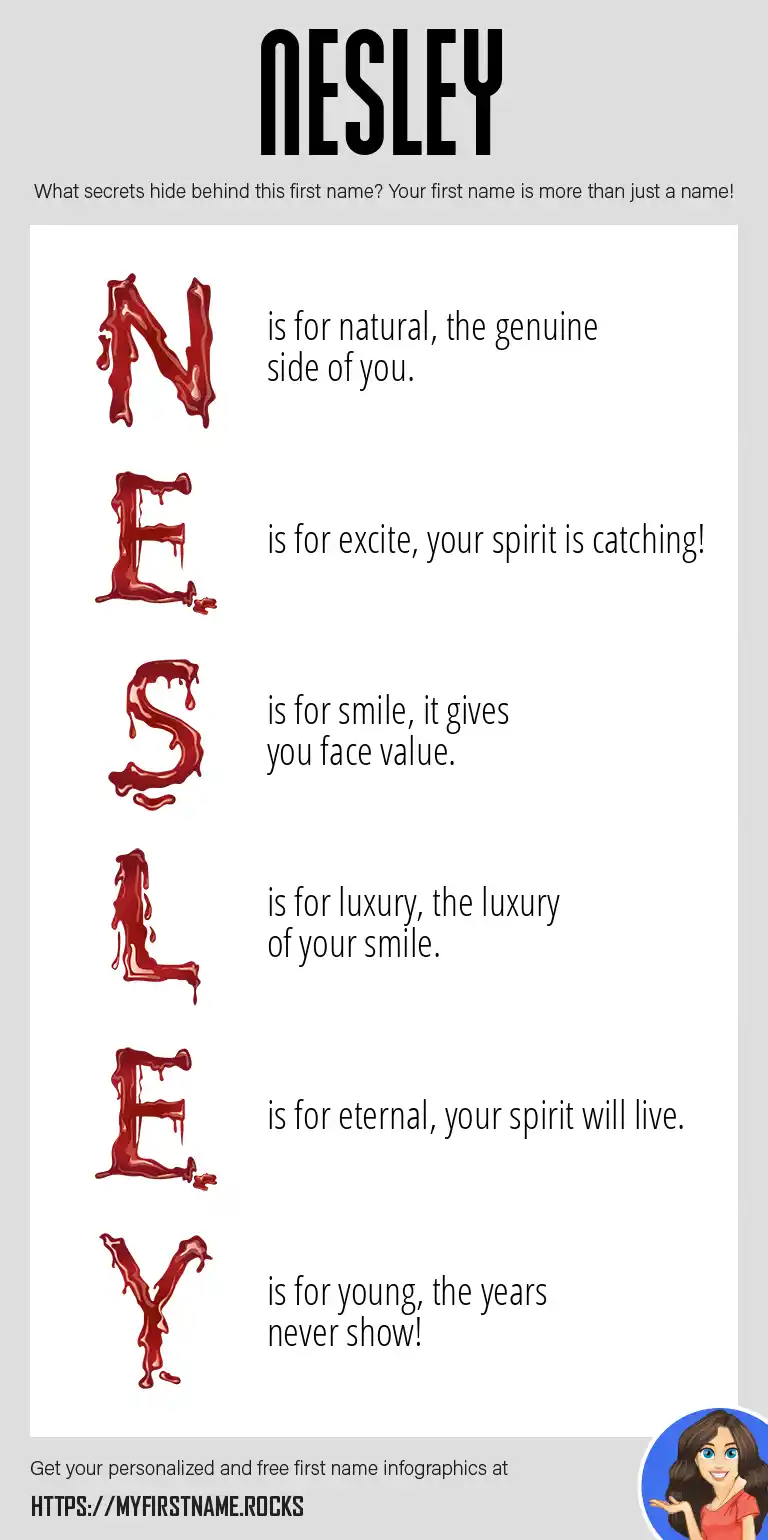 NESLEY

What secrets hide behind this first name? Your first name is more than just a name!

N is for natural, the genuine side of you.

E is for excite, your spirit is catching!

S is for smile, it gives you face value.

L is for luxury, the luxury of your smile.

E is for eternal, your spirit will live.

Y is for young, the years never show!

Get your personalized and free first name infographics at

HTTPS://MYFIRSTNAME.ROCKS