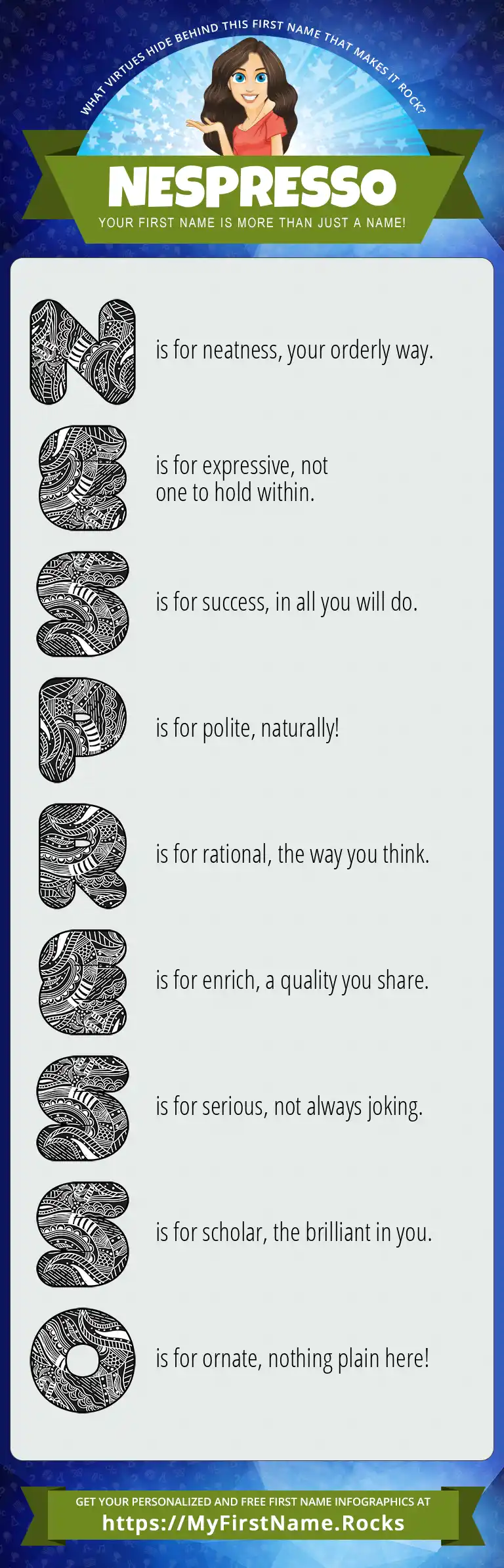 WHAT VIRTUES HIDE BEHIND THIS FIRST NAME THAT MAKES IT ROCK?

NESPRESSO

YOUR FIRST NAME IS MORE THAN JUST A NAME!

N is for neatness, your orderly way.

E is for expressive, not one to hold within.

S is for success, in all you will do.

P is for polite, naturally!

R is for rational, the way you think.

E is for enrich, a quality you share.

S is for serious, not always joking.

S is for scholar, the brilliant in you.

O is for ornate, nothing plain here!

GET YOUR PERSONALIZED AND FREE FIRST NAME INFOGRAPHICS AT

https://MyFirstName.Rocks