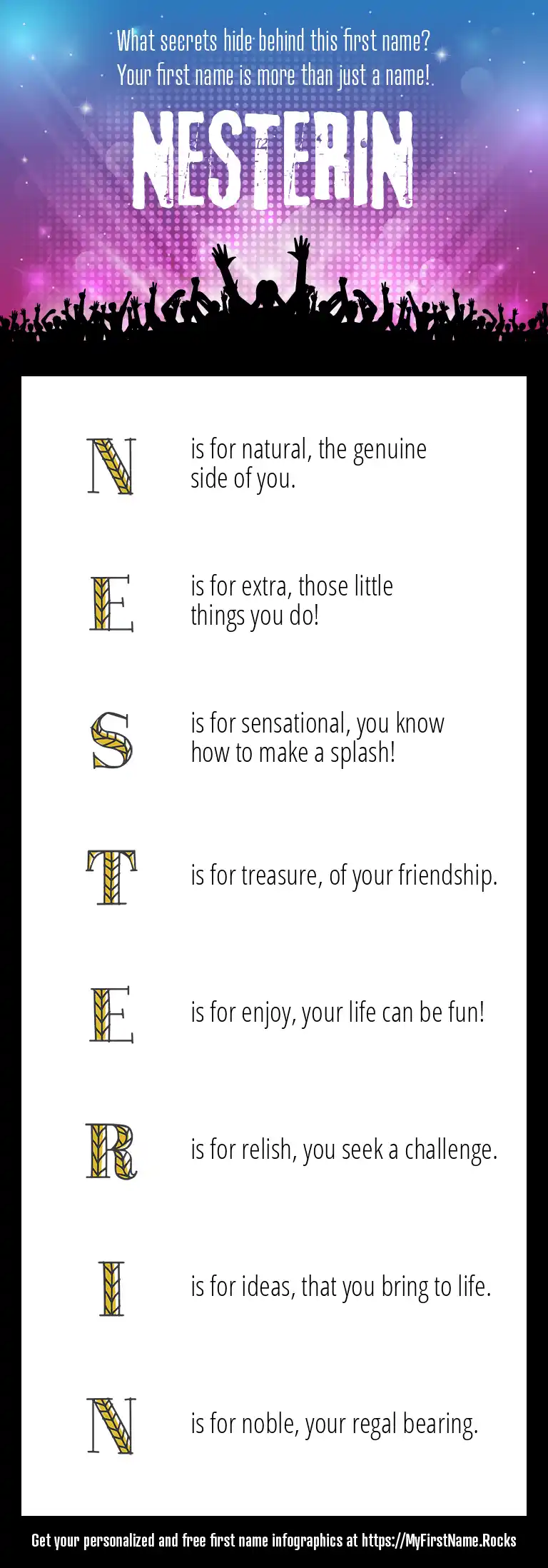 What secrets hide behind this first name?
Your first name is more than just a name!

NESTERIN

N is for natural, the genuine side of you.

E is for extra, those little things you do!

S is for sensational, you know how to make a splash!

T is for treasure, of your friendship.

E is for enjoy, your life can be fun!

R is for relish, you seek a challenge.

I is for ideas, that you bring to life.

N is for noble, your regal bearing.

Get your personalized and free first name infographics at https://MyFirstName.Rocks