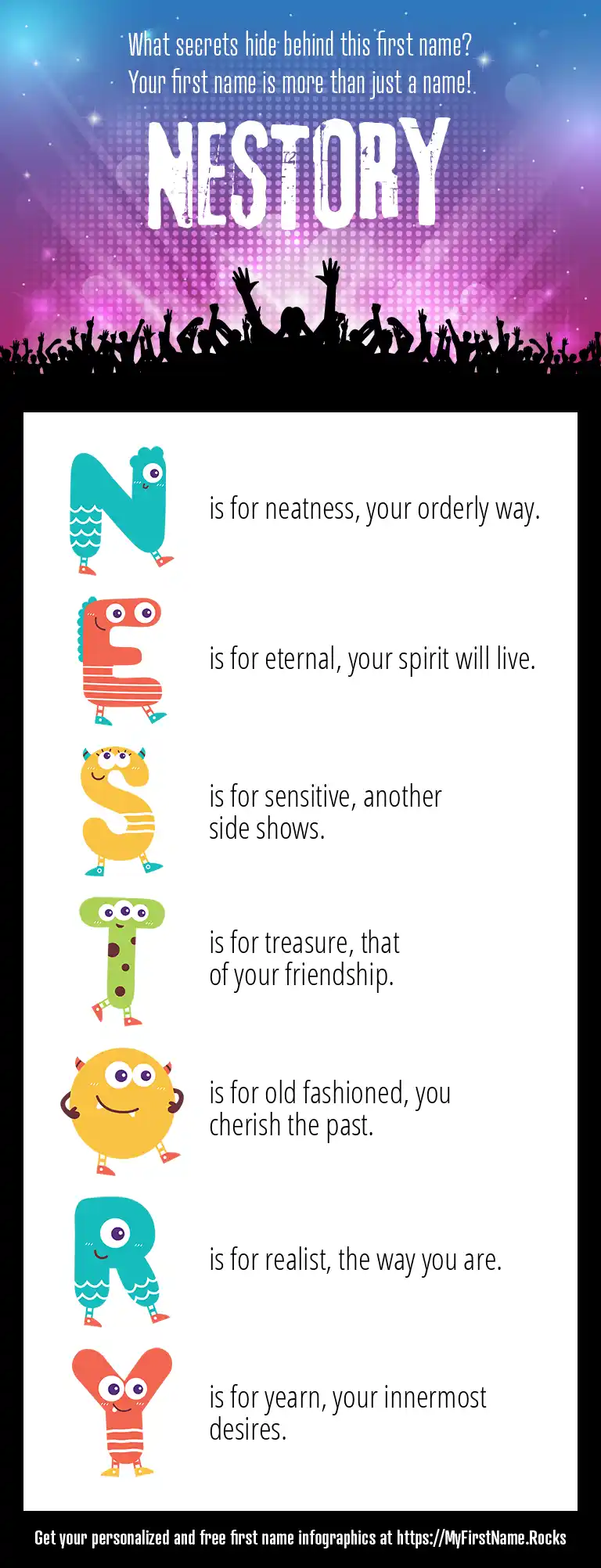 What secrets hide behind this first name?
Your first name is more than just a name!

NESTORY

N is for neatness, your orderly way.

E is for eternal, your spirit will live.

S is for sensitive, another side shows.

T is for treasure, that of your friendship.

O is for old fashioned, you cherish the past.

R is for realist, the way you are.

Y is for yearn, your innermost desires.

Get your personalized and free first name infographics at https://MyFirstName.Rocks