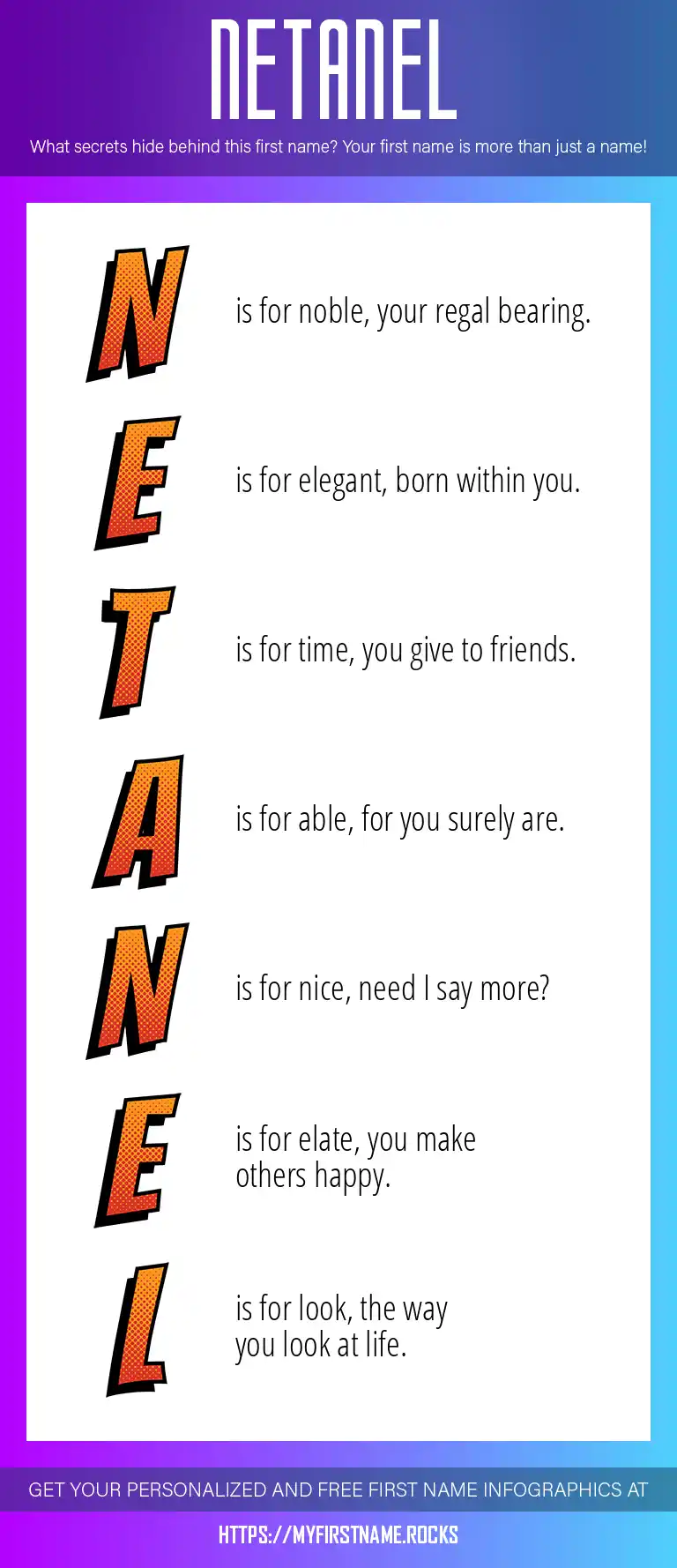 NETANEL

What secrets hide behind this first name? Your first name is more than just a name!

N is for noble, your regal bearing.

E is for elegant, born within you.

T is for time, you give to friends.

A is for able, for you surely are.

N is for nice, need I say more?

E is for elate, you make others happy.

L is for look, the way you look at life.

GET YOUR PERSONALIZED AND FREE FIRST NAME INFOGRAPHICS AT

HTTPS://MYFIRSTNAME.ROCKS