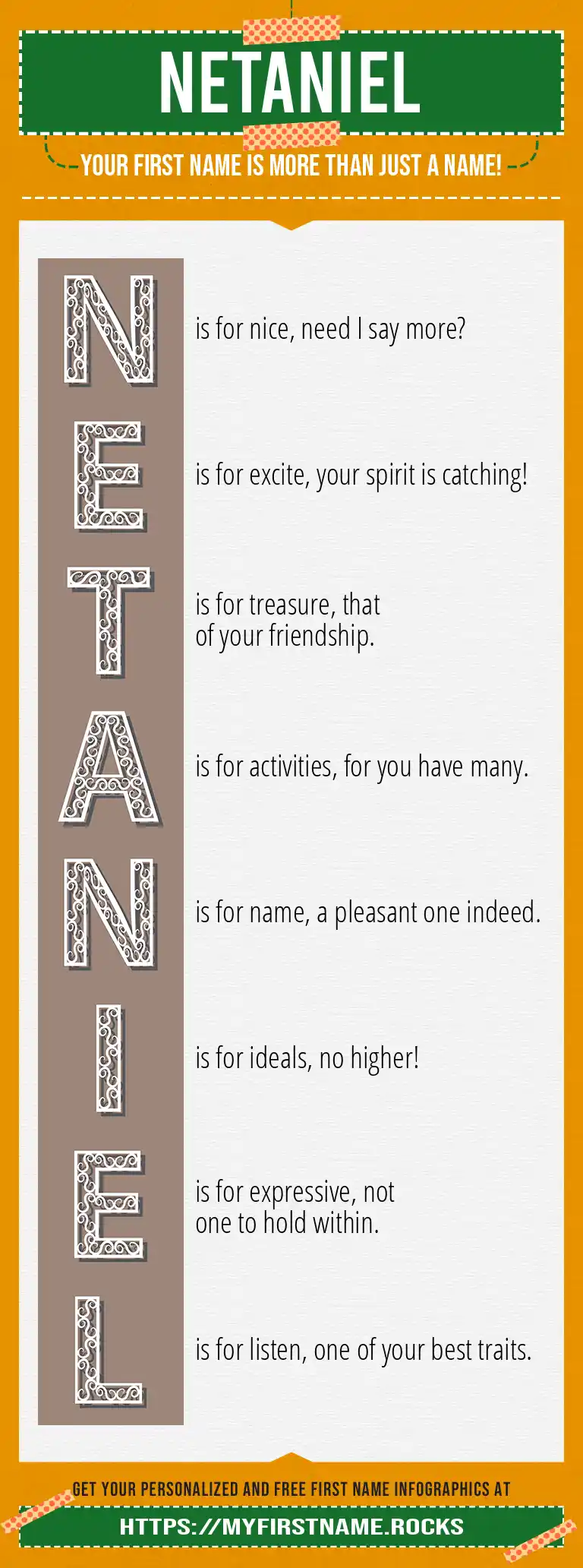 NETANIEL

YOUR FIRST NAME IS MORE THAN JUST A NAME!

N is for nice, need I say more?

E is for excite, your spirit is catching!

T is for treasure, that of your friendship.

A is for activities, for you have many.

N is for name, a pleasant one indeed.

I is for ideals, no higher!

E is for expressive, not one to hold within.

L is for listen, one of your best traits.

GET YOUR PERSONALIZED AND FREE FIRST NAME INFOGRAPHICS AT

HTTPS://MYFIRSTNAME.ROCKS