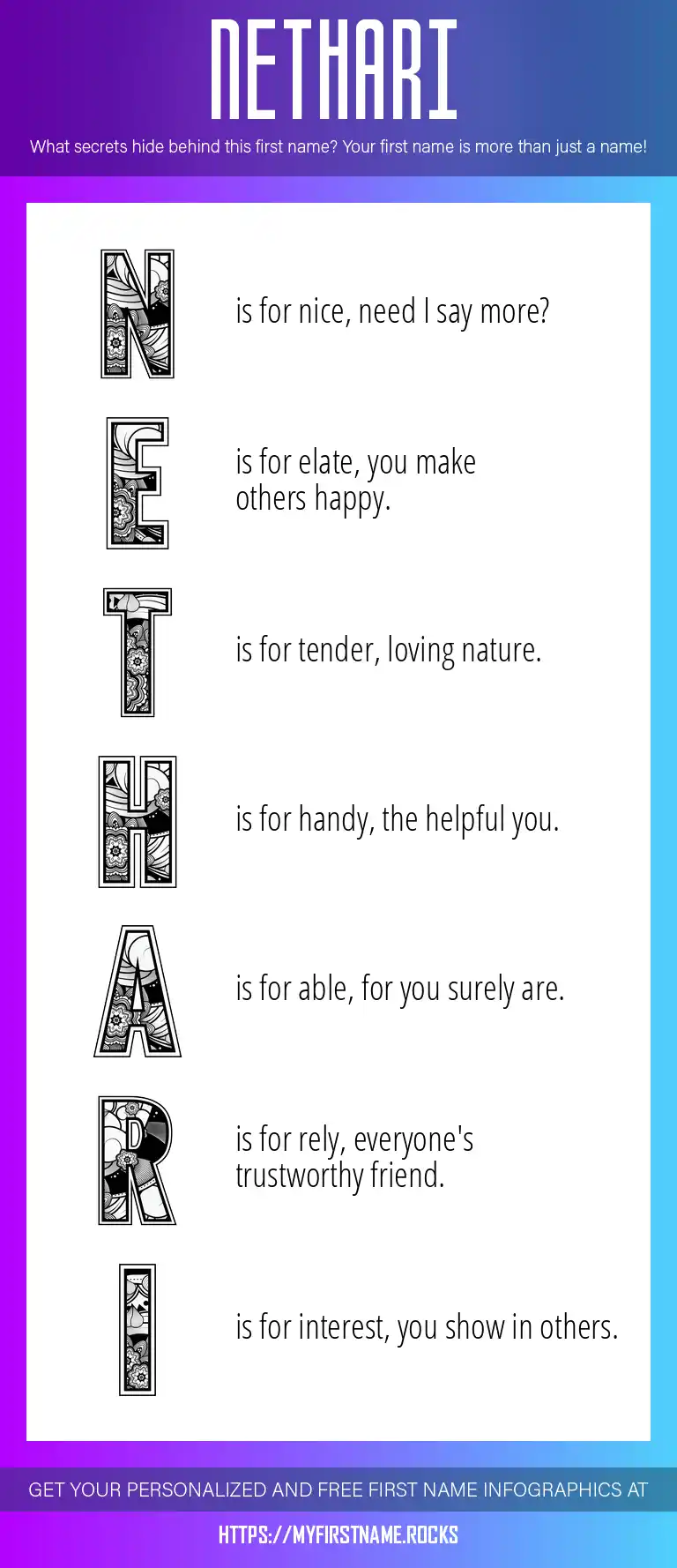 NETHARI

What secrets hide behind this first name? Your first name is more than just a name!

N is for nice, need I say more?

E is for elate, you make others happy.

T is for tender, loving nature.

H is for handy, the helpful you.

A is for able, for you surely are.

R is for rely, everyone's trustworthy friend.

I is for interest, you show in others.

GET YOUR PERSONALIZED AND FREE FIRST NAME INFOGRAPHICS AT

HTTPS://MYFIRSTNAME.ROCKS