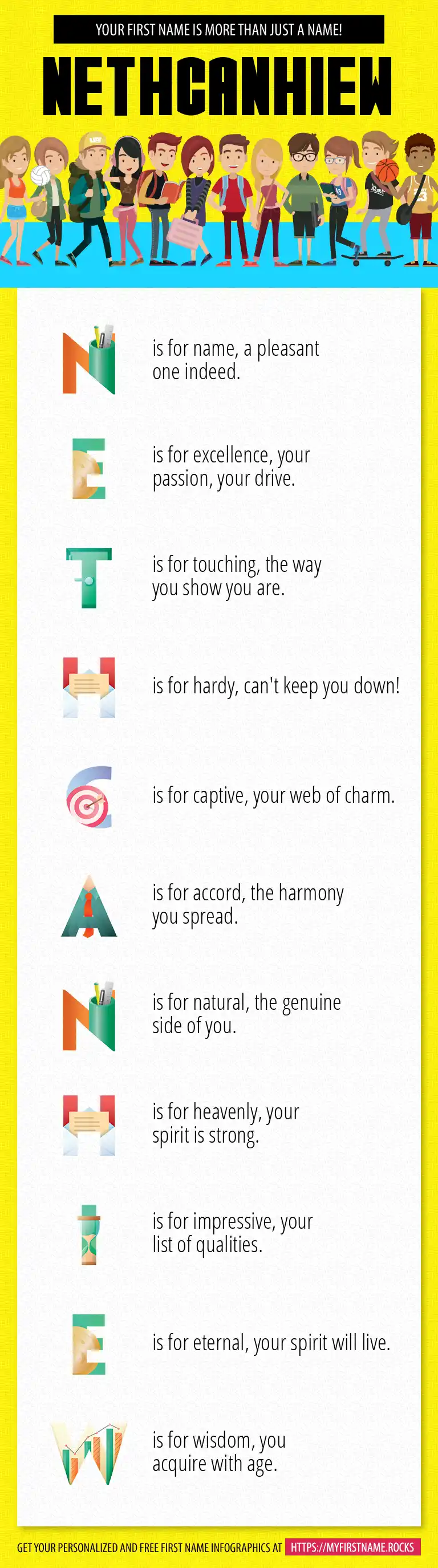 YOUR FIRST NAME IS MORE THAN JUST A NAME!

NETHCANHIEW

N is for name, a pleasant one indeed.

E is for excellence, your passion, your drive.

T is for touching, the way you show you are.

H is for hardy, can't keep you down!

C is for captive, your web of charm.

A is for accord, the harmony you spread.

N is for natural, the genuine side of you.

H is for heavenly, your spirit is strong.

I is for impressive, your list of qualities.

E is for eternal, your spirit will live.

W is for wisdom, you acquire with age.

GET YOUR PERSONALIZED AND FREE FIRST NAME INFOGRAPHICS AT HTTPS://MYFIRSTNAME.ROCKS