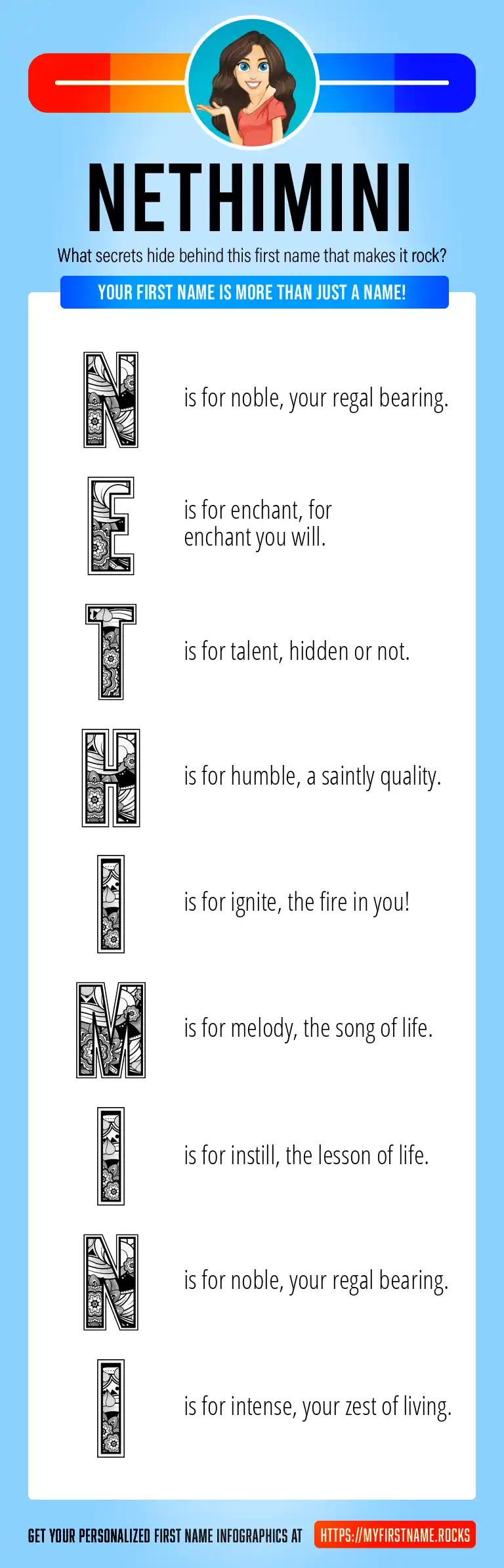 NETHIMINI

What secrets hide behind this first name that makes it rock?

YOUR FIRST NAME IS MORE THAN JUST A NAME!

N is for noble, your regal bearing.

E is for enchant, for enchant you will.

T is for talent, hidden or not.

H is for humble, a saintly quality.

I is for ignite, the fire in you!

M is for melody, the song of life.

I is for instill, the lesson of life.

N is for noble, your regal bearing.

I is for intense, your zest of living.

GET YOUR PERSONALIZED FIRST NAME INFOGRAPHICS AT HTTPS://MYFIRSTNAME.ROCKS