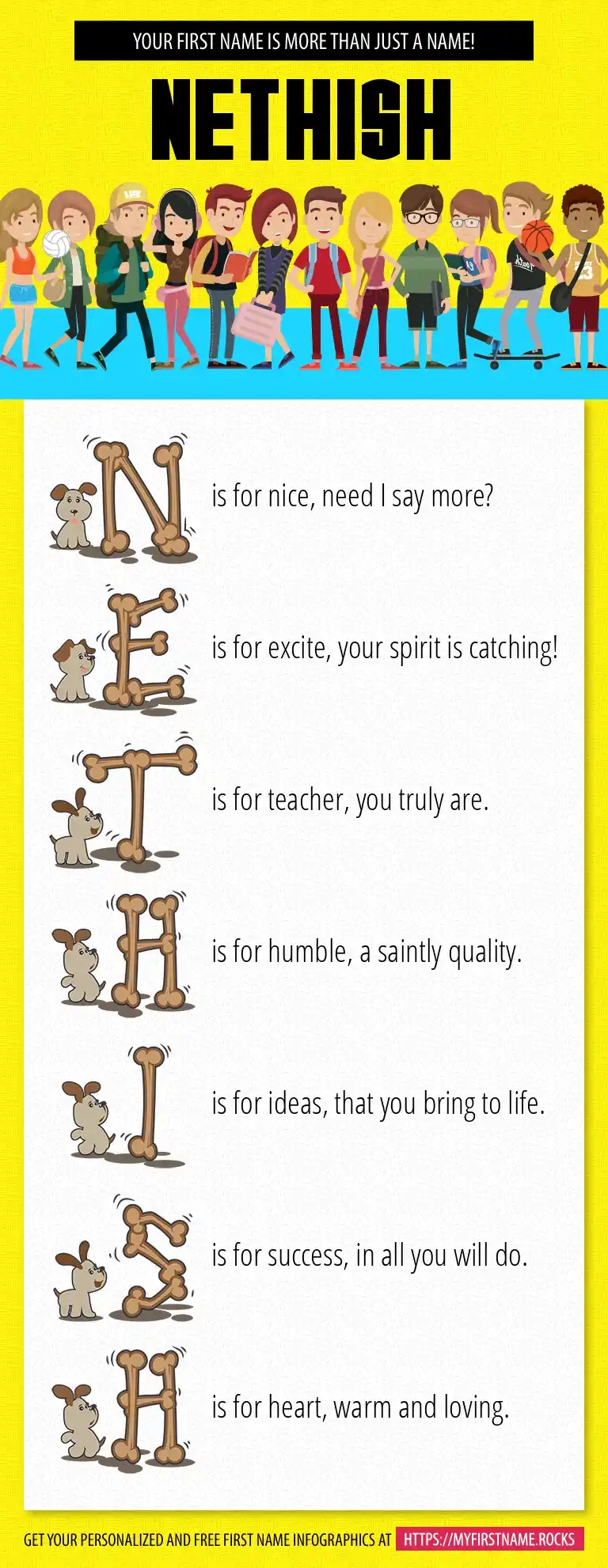 YOUR FIRST NAME IS MORE THAN JUST A NAME!

NETHISH

N is for nice, need I say more?

E is for excite, your spirit is catching!

T is for teacher, you truly are.

H is for humble, a saintly quality.

I is for ideas, that you bring to life.

S is for success, in all you will do.

H is for heart, warm and loving.

GET YOUR PERSONALIZED AND FREE FIRST NAME INFOGRAPHICS AT HTTPS://MYFIRSTNAME.ROCKS