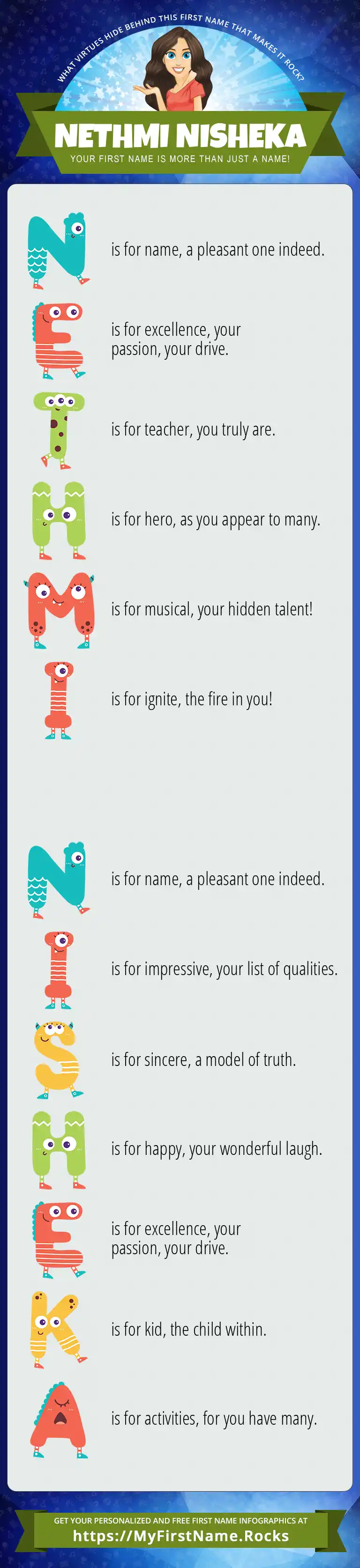 WHAT VIRTUES HIDE BEHIND THIS FIRST NAME THAT MAKES IT ROCK?

NETHMI NISHEKA

YOUR FIRST NAME IS MORE THAN JUST A NAME!

N is for name, a pleasant one indeed.

E is for excellence, your passion, your drive.

T is for teacher, you truly are.

H is for hero, as you appear to many.

M is for musical, your hidden talent!

I is for ignite, the fire in you!

N is for name, a pleasant one indeed.

I is for impressive, your list of qualities.

S is for sincere, a model of truth.

H is for happy, your wonderful laugh.

E is for excellence, your passion, your drive.

K is for kid, the child within.

A is for activities, for you have many.

GET YOUR PERSONALIZED AND FREE FIRST NAME INFOGRAPHICS AT

https://MyFirstName.Rocks