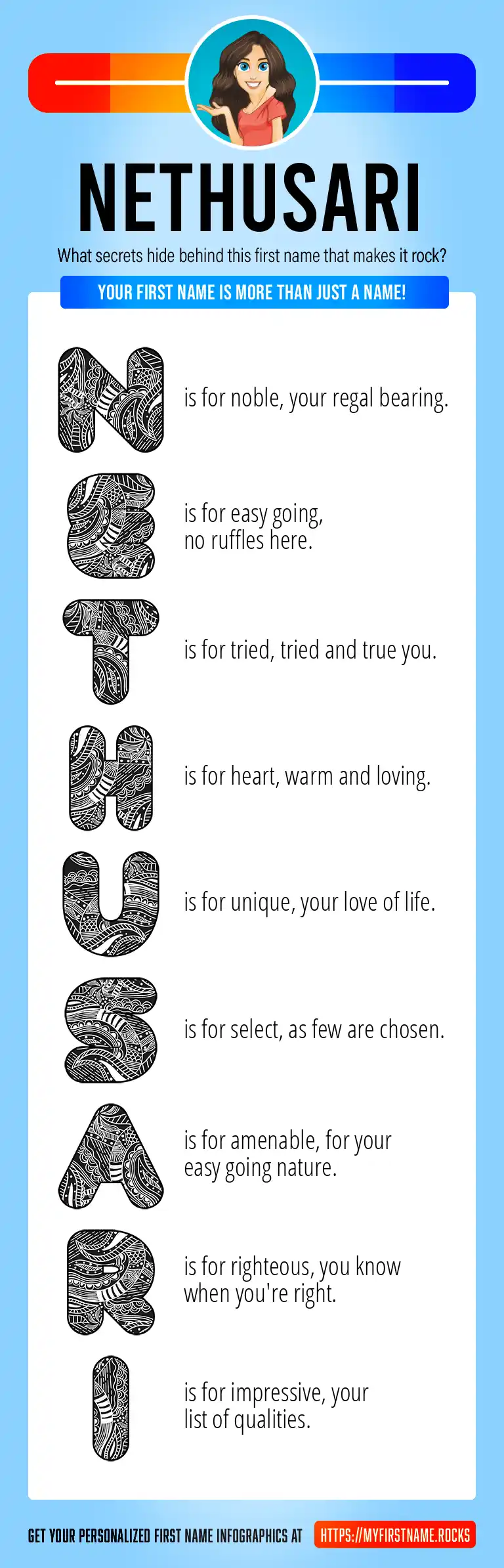 NETHUSARI

What secrets hide behind this first name that makes it rock?

YOUR FIRST NAME IS MORE THAN JUST A NAME!

N is for noble, your regal bearing.

E is for easy going, no ruffles here.

T is for tried, tried and true you.

H is for heart, warm and loving.

U is for unique, your love of life.

S is for select, as few are chosen.

A is for amenable, for your easy going nature.

R is for righteous, you know when you're right.

I is for impressive, your list of qualities.

GET YOUR PERSONALIZED FIRST NAME INFOGRAPHICS AT HTTPS://MYFIRSTNAME.ROCKS