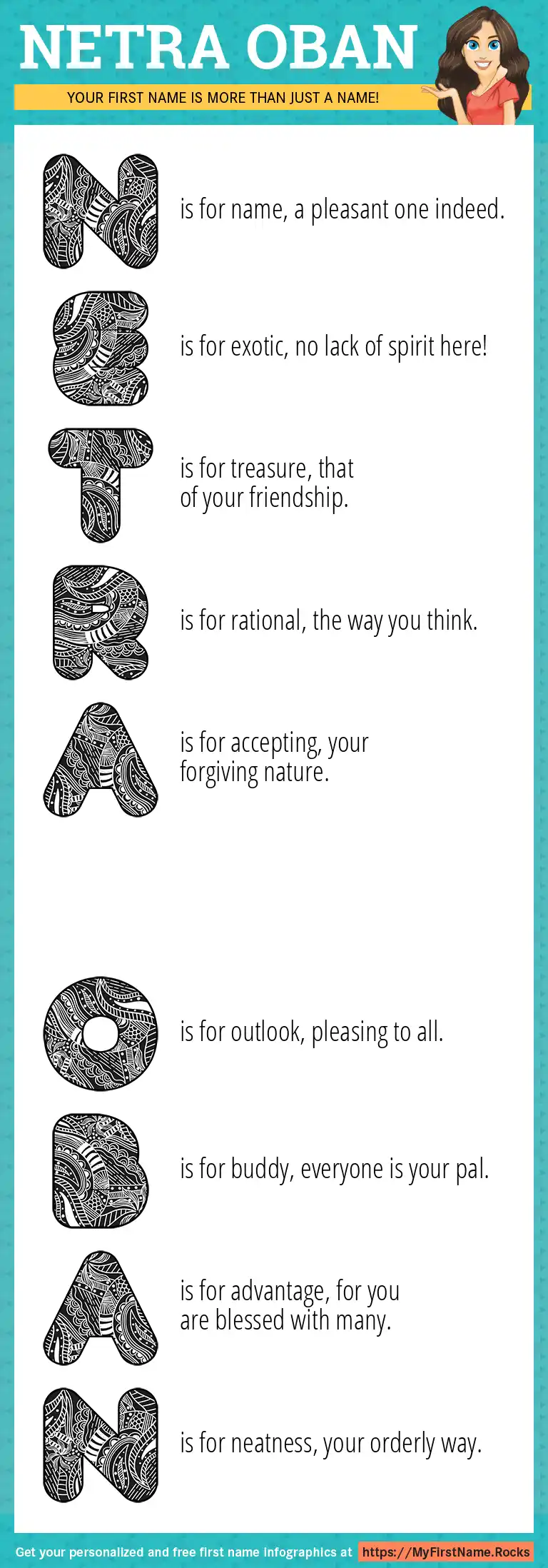 NETRA OBAN

YOUR FIRST NAME IS MORE THAN JUST A NAME!

N is for name, a pleasant one indeed.

E is for exotic, no lack of spirit here!

T is for treasure, that of your friendship.

R is for rational, the way you think.

A is for accepting, your forgiving nature.

O is for outlook, pleasing to all.

B is for buddy, everyone is your pal.

A is for advantage, for you are blessed with many.

N is for neatness, your orderly way.

Get your personalized and free first name infographics at https://MyFirstName.Rocks