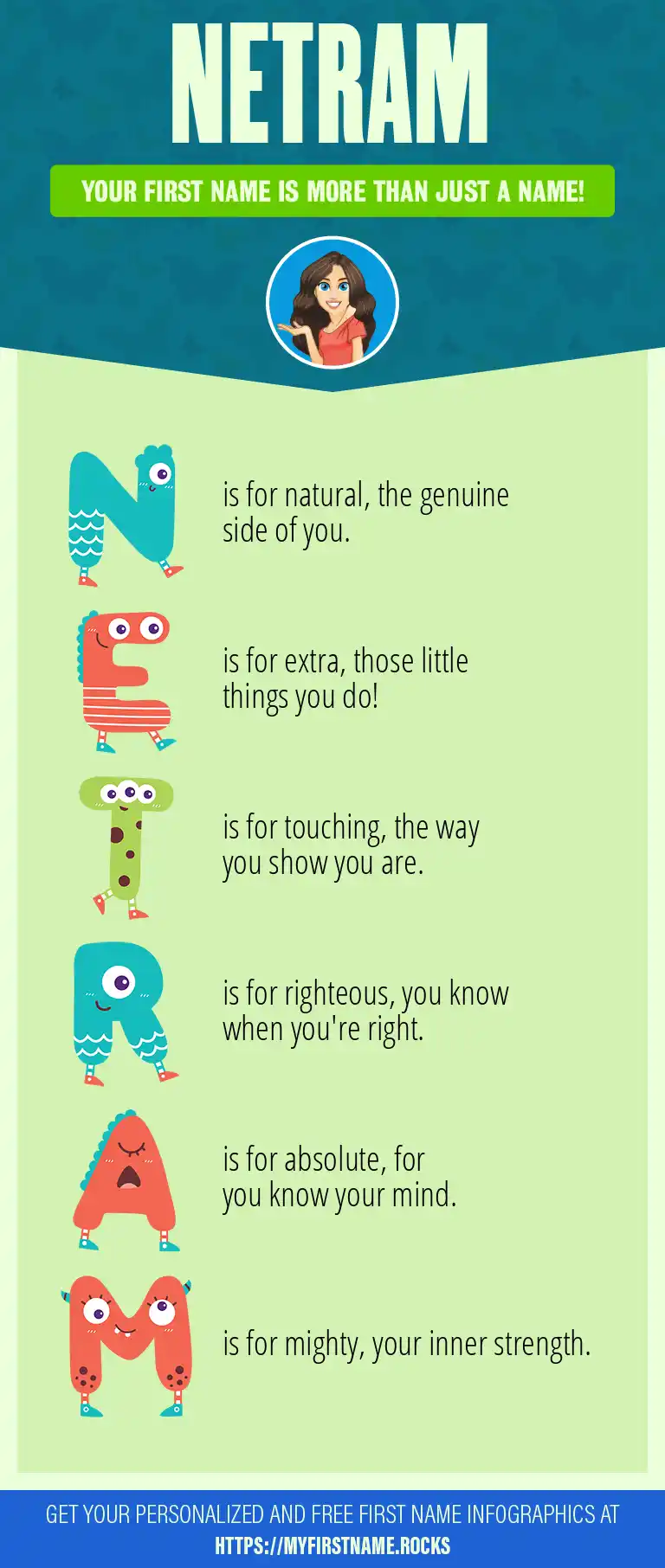 NETRAM

YOUR FIRST NAME IS MORE THAN JUST A NAME!

N is for natural, the genuine side of you.

E is for extra, those little things you do!

T is for touching, the way you show you are.

R is for righteous, you know when you're right.

A is for absolute, for you know your mind.

M is for mighty, your inner strength.

GET YOUR PERSONALIZED AND FREE FIRST NAME INFOGRAPHICS AT HTTPS://MYFIRSTNAME.ROCKS