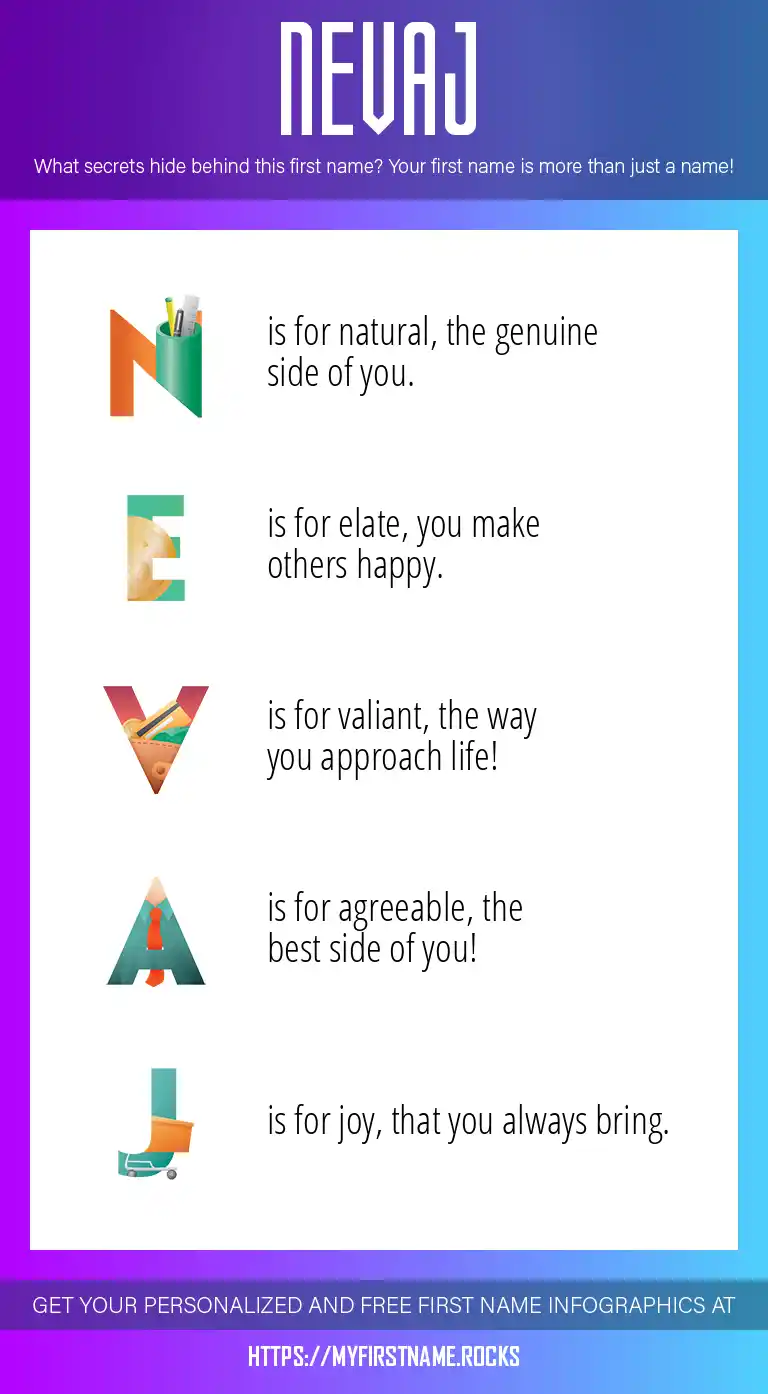 NEVAJ

What secrets hide behind this first name? Your first name is more than just a name!

N is for natural, the genuine side of you.

E is for elate, you make others happy.

V is for valiant, the way you approach life!

A is for agreeable, the best side of you!

J is for joy, that you always bring.

GET YOUR PERSONALIZED AND FREE FIRST NAME INFOGRAPHICS AT

HTTPS://MYFIRSTNAME.ROCKS