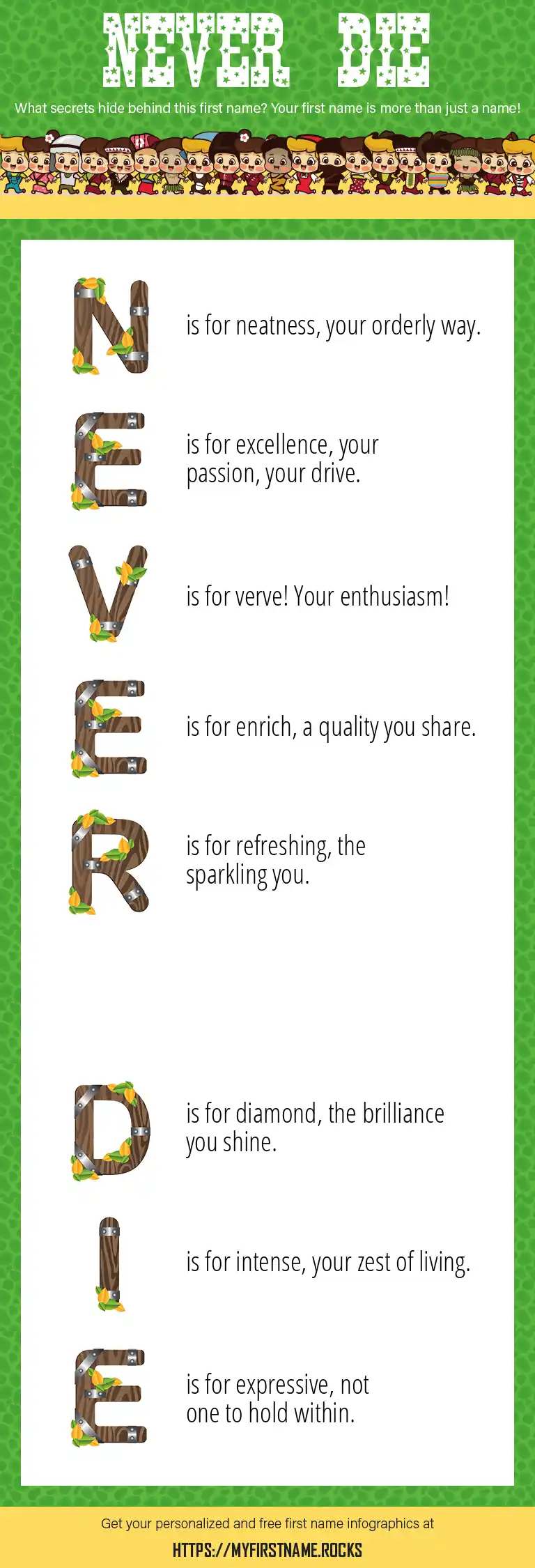 NEVER DIE

What secrets hide behind this first name? Your first name is more than just a name!

N is for neatness, your orderly way.

E is for excellence, your passion, your drive.

V is for verve! Your enthusiasm!

E is for enrich, a quality you share.

R is for refreshing, the sparkling you.

D is for diamond, the brilliance you shine.

I is for intense, your zest of living.

E is for expressive, not one to hold within.

Get your personalized and free first name infographics at

HTTPS://MYFIRSTNAME.ROCKS