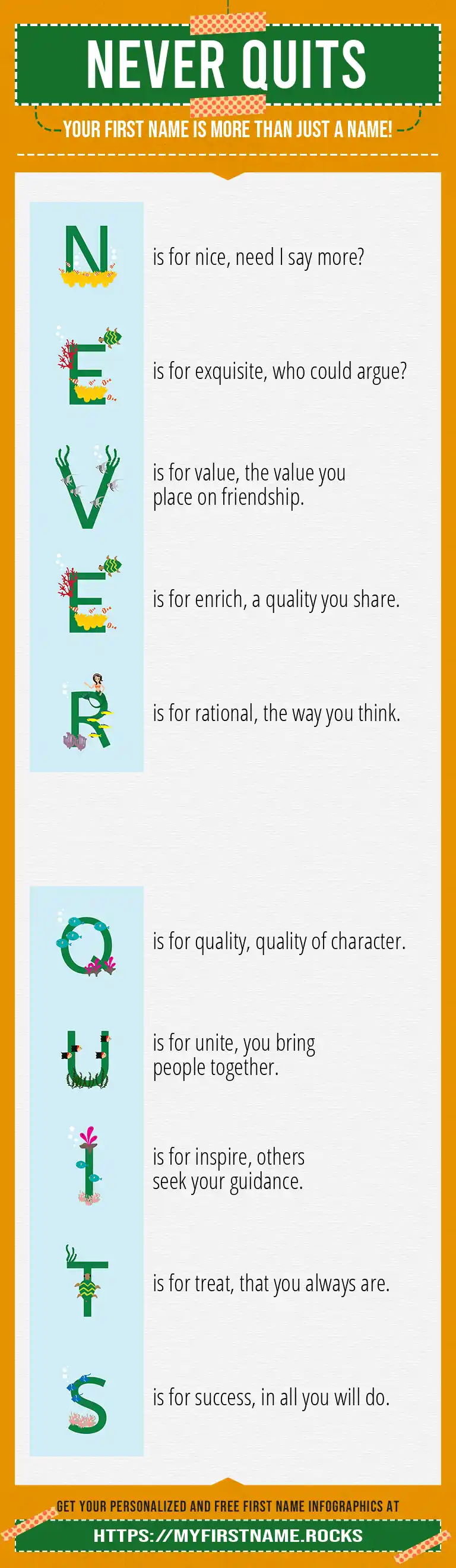 NEVER QUITS

YOUR FIRST NAME IS MORE THAN JUST A NAME!

N is for nice, need I say more?

E is for exquisite, who could argue?

V is for value, the value you place on friendship.

E is for enrich, a quality you share.

R is for rational, the way you think.

Q is for quality, quality of character.

U is for unite, you bring people together.

I is for inspire, others seek your guidance.

T is for treat, that you always are.

S is for success, in all you will do.

GET YOUR PERSONALIZED AND FREE FIRST NAME INFOGRAPHICS AT

HTTPS://MYFIRSTNAME.ROCKS