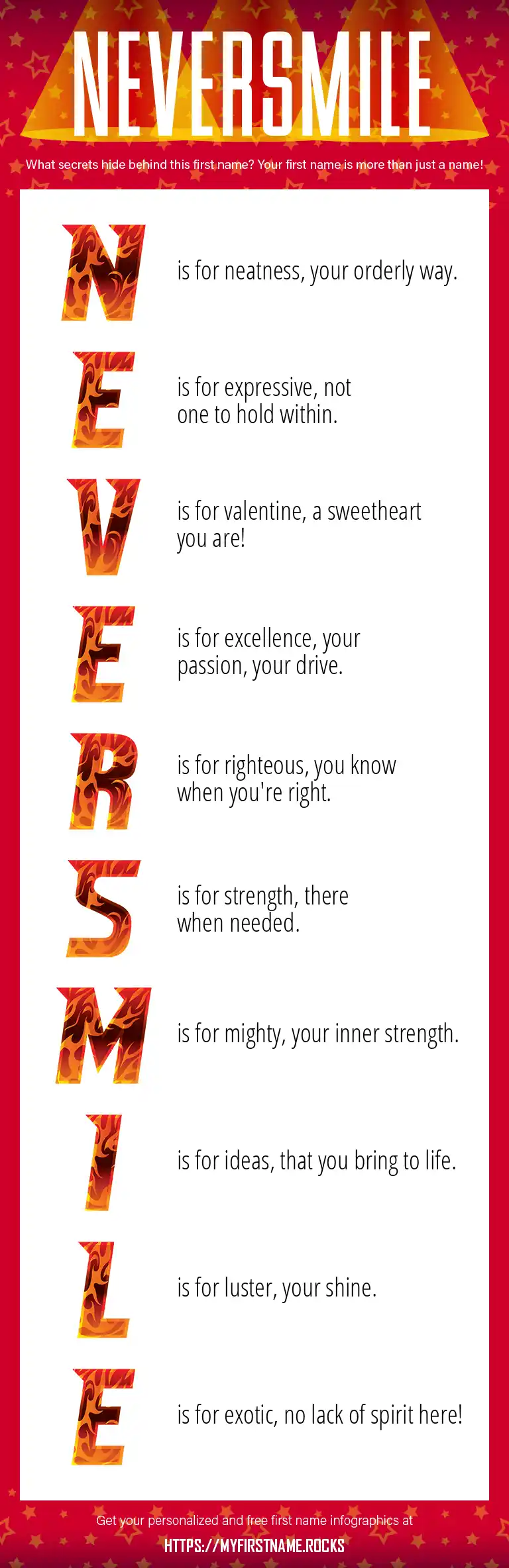 NEVERSMILE

What secrets hide behind this first name? Your first name is more than just a name!

N is for neatness, your orderly way.

E is for expressive, not one to hold within.

V is for valentine, a sweetheart you are!

E is for excellence, your passion, your drive.

R is for righteous, you know when you're right.

S is for strength, there when needed.

M is for mighty, your inner strength.

I is for ideas, that you bring to life.

L is for luster, your shine.

E is for exotic, no lack of spirit here!

Get your personalized and free first name infographics at

HTTPS://MYFIRSTNAME.ROCKS