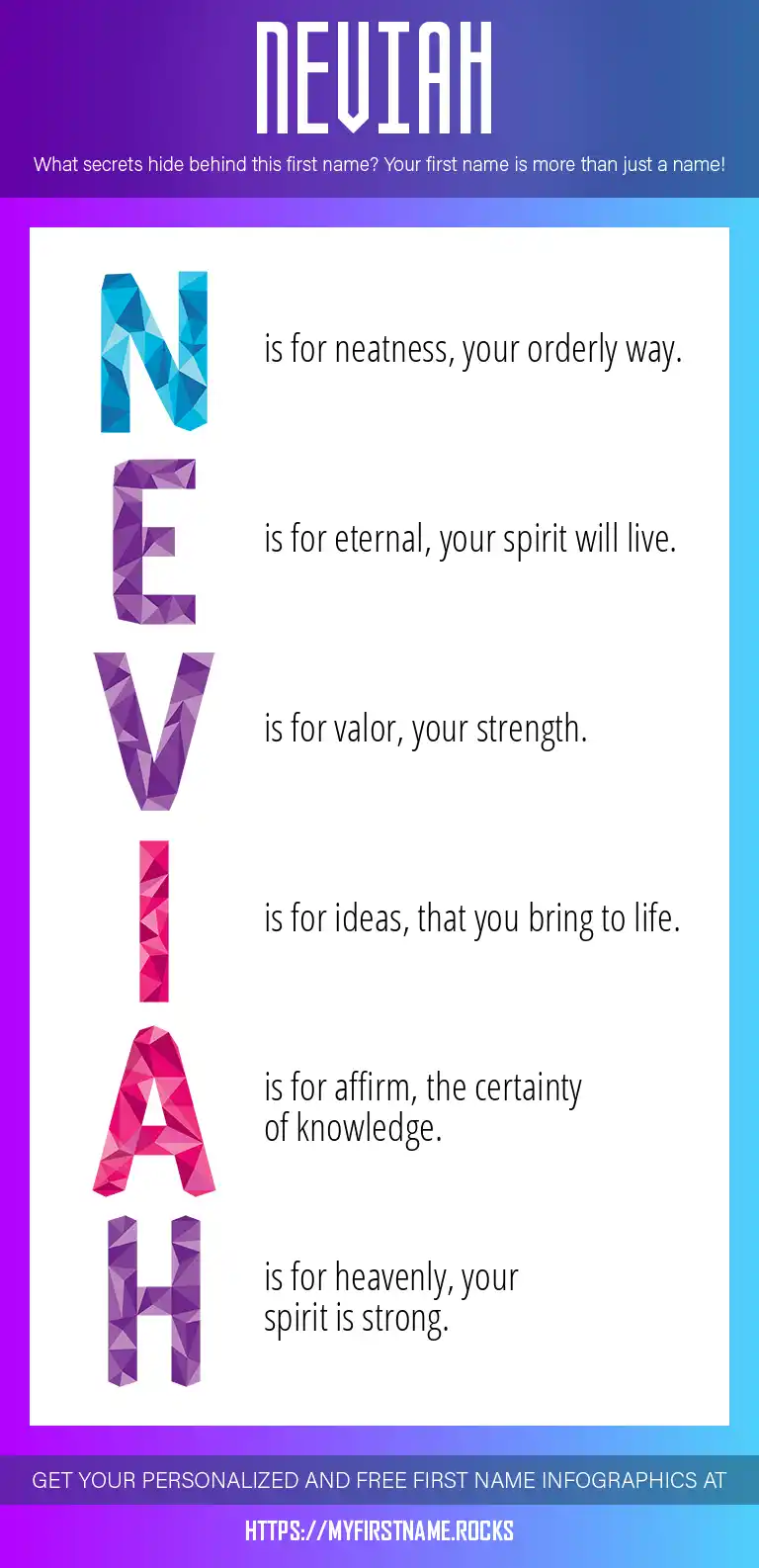 NEVIAH

What secrets hide behind this first name? Your first name is more than just a name!

N is for neatness, your orderly way.

E is for eternal, your spirit will live.

V is for valor, your strength.

I is for ideas, that you bring to life.

A is for affirm, the certainty of knowledge.

H is for heavenly, your spirit is strong.

GET YOUR PERSONALIZED AND FREE FIRST NAME INFOGRAPHICS AT

HTTPS://MYFIRSTNAME.ROCKS