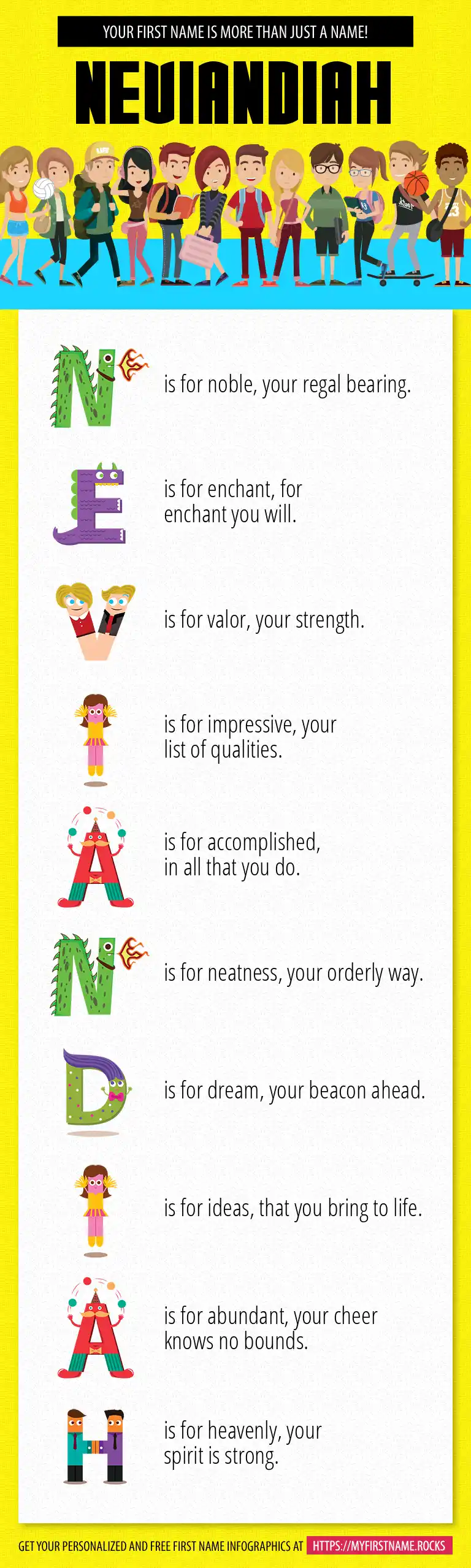 YOUR FIRST NAME IS MORE THAN JUST A NAME!

NEVIANDIAH

N is for noble, your regal bearing.

E is for enchant, for enchant you will.

V is for valor, your strength.

I is for impressive, your list of qualities.

A is for accomplished, in all that you do.

N is for neatness, your orderly way.

D is for dream, your beacon ahead.

I is for ideas, that you bring to life.

A is for abundant, your cheer knows no bounds.

H is for heavenly, your spirit is strong.

GET YOUR PERSONALIZED AND FREE FIRST NAME INFOGRAPHICS AT HTTPS://MYFIRSTNAME.ROCKS