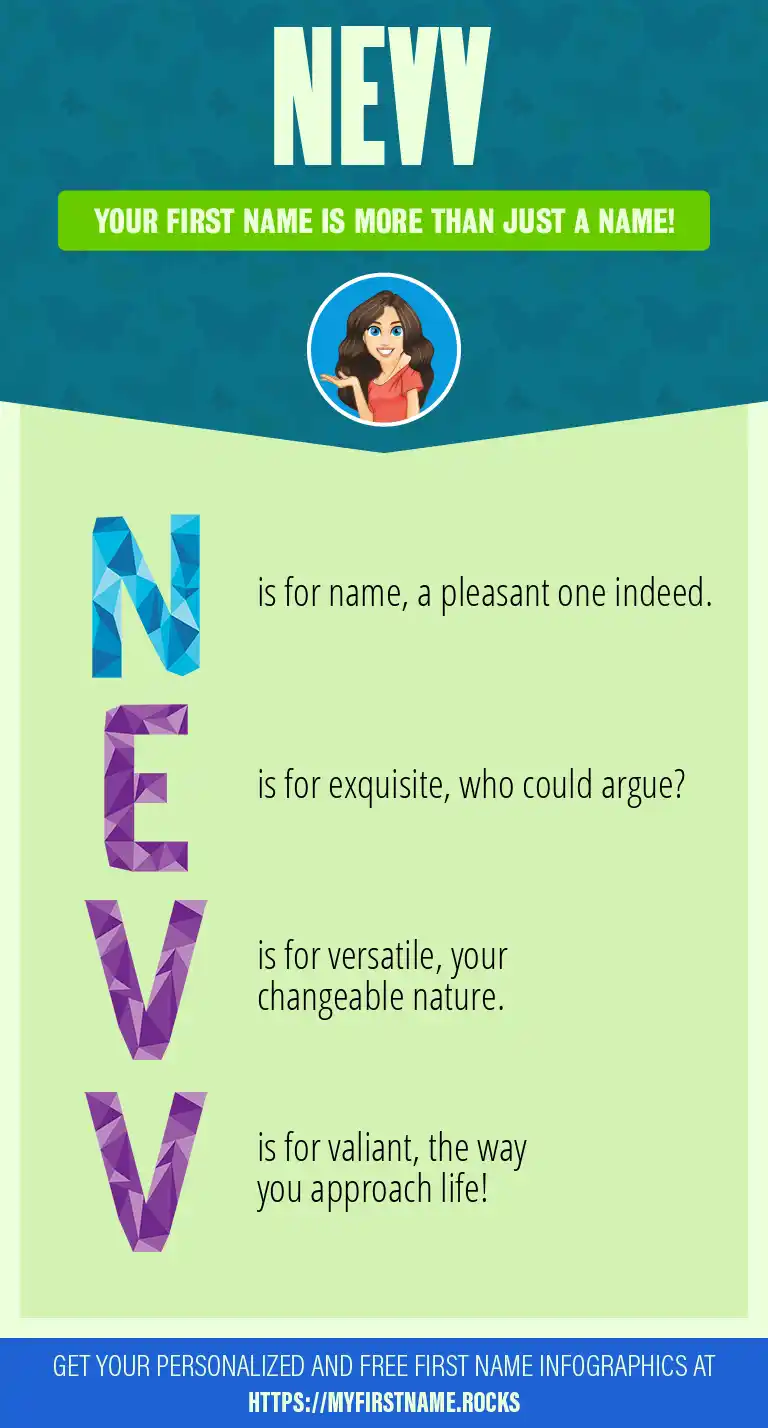 NEVV

YOUR FIRST NAME IS MORE THAN JUST A NAME!

N is for name, a pleasant one indeed.

E is for exquisite, who could argue?

V is for versatile, your changeable nature.

V is for valiant, the way you approach life!

GET YOUR PERSONALIZED AND FREE FIRST NAME INFOGRAPHICS AT HTTPS://MYFIRSTNAME.ROCKS