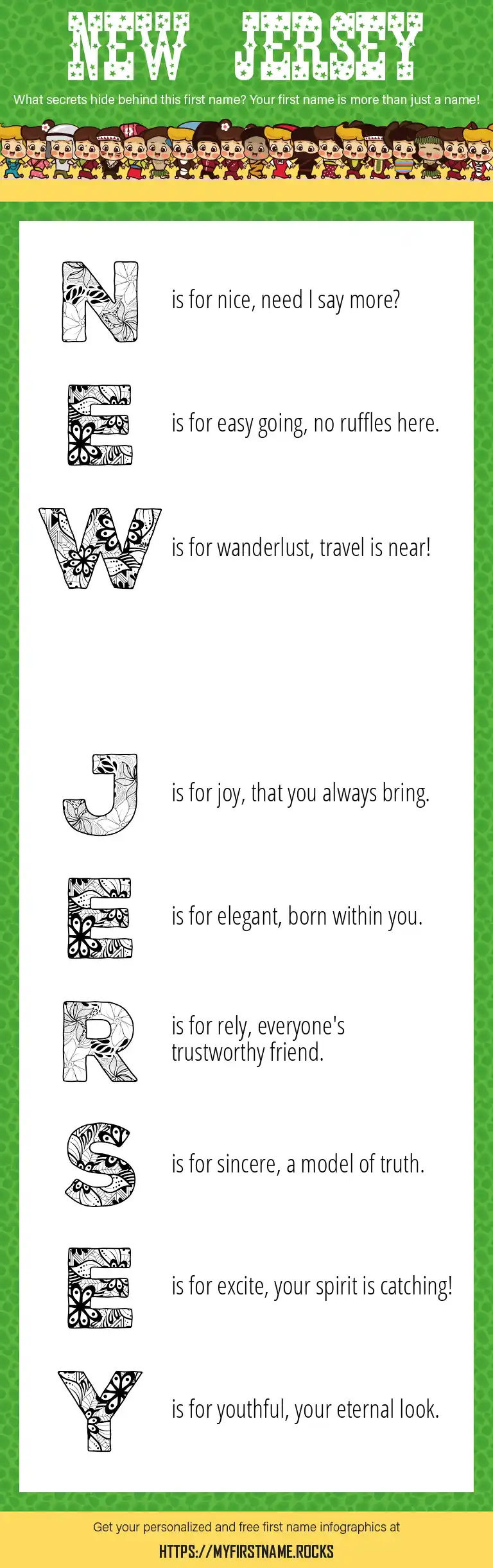 NEW JERSEY

What secrets hide behind this first name? Your first name is more than just a name!

N is for nice, need I say more?

E is for easy going, no ruffles here.

W is for wanderlust, travel is near!

J is for joy, that you always bring.

E is for elegant, born within you.

R is for rely, everyone's trustworthy friend.

S is for sincere, a model of truth.

E is for excite, your spirit is catching!

Y is for youthful, your eternal look.

Get your personalized and free first name infographics at

HTTPS://MYFIRSTNAME.ROCKS