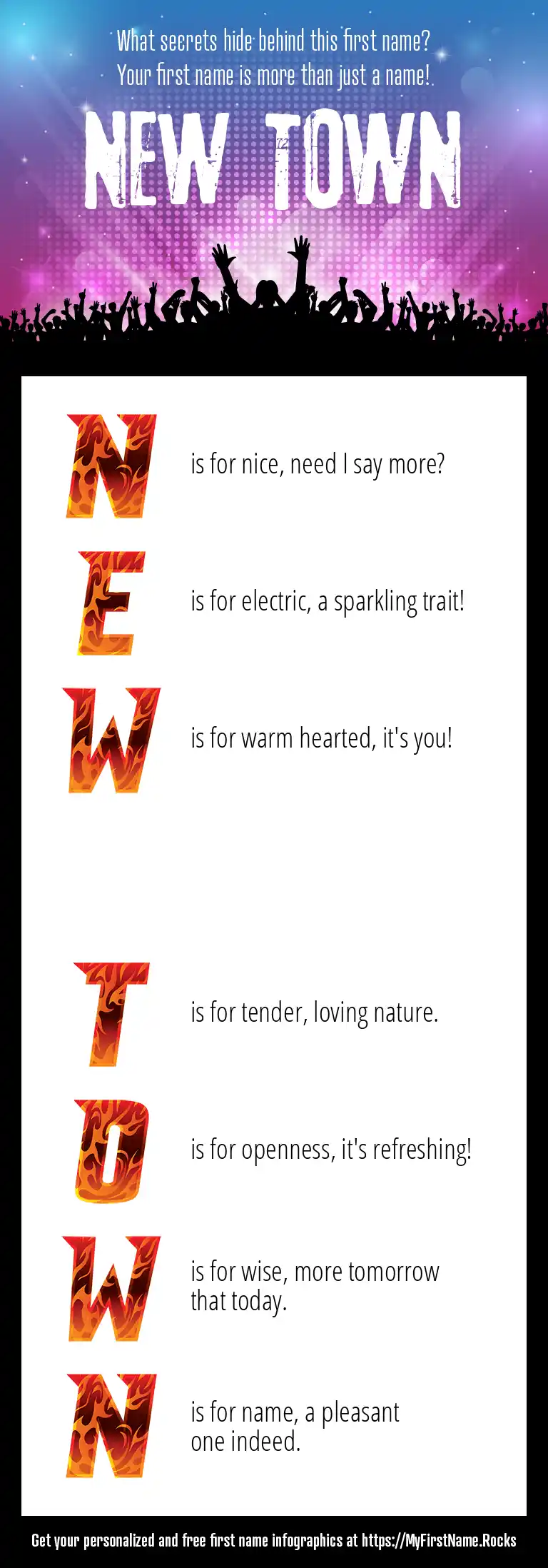 What secrets hide behind this first name?
Your first name is more than just a name!

NEW TOWN

N is for nice, need I say more?

E is for electric, a sparkling trait!

W is for warm hearted, it's you!

T is for tender, loving nature.

O is for openness, it's refreshing!

W is for wise, more tomorrow that today.

N is for name, a pleasant one indeed.

Get your personalized and free first name infographics at https://MyFirstName.Rocks