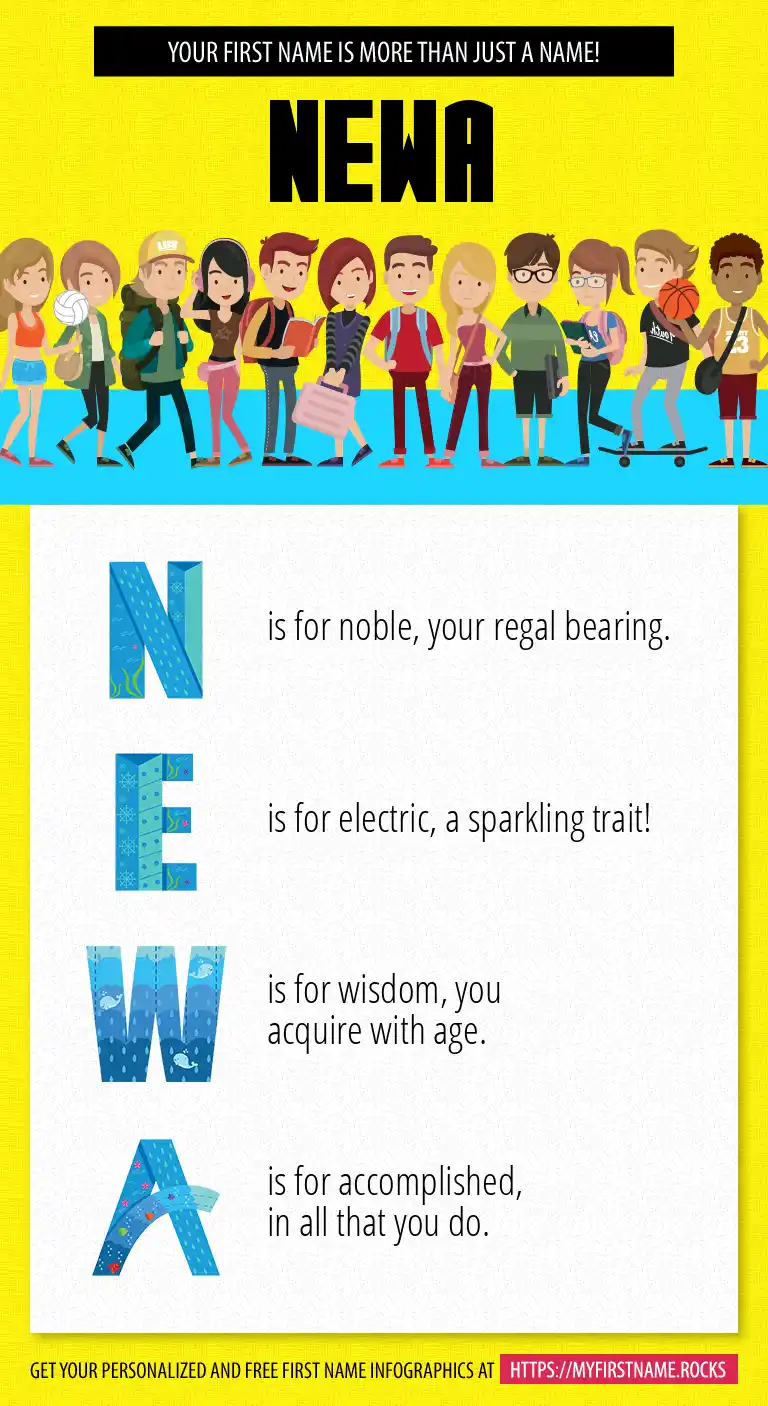 YOUR FIRST NAME IS MORE THAN JUST A NAME!

NEWA

N is for noble, your regal bearing.

E is for electric, a sparkling trait!

W is for wisdom, you acquire with age.

A is for accomplished, in all that you do.

GET YOUR PERSONALIZED AND FREE FIRST NAME INFOGRAPHICS AT HTTPS://MYFIRSTNAME.ROCKS