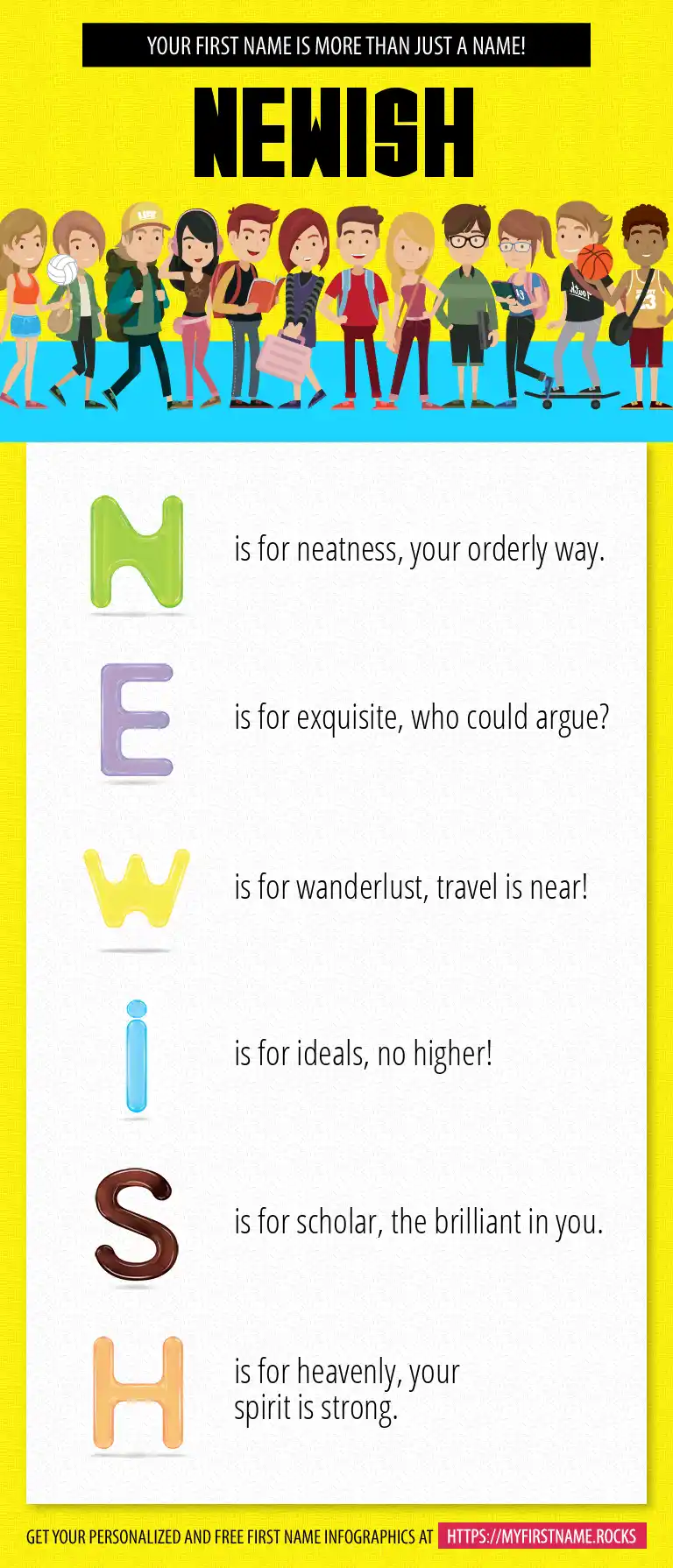 YOUR FIRST NAME IS MORE THAN JUST A NAME!

NEWISH

N is for neatness, your orderly way.

E is for exquisite, who could argue?

W is for wanderlust, travel is near!

i is for ideals, no higher!

S is for scholar, the brilliant in you.

H is for heavenly, your spirit is strong.

GET YOUR PERSONALIZED AND FREE FIRST NAME INFOGRAPHICS AT HTTPS://MYFIRSTNAME.ROCKS