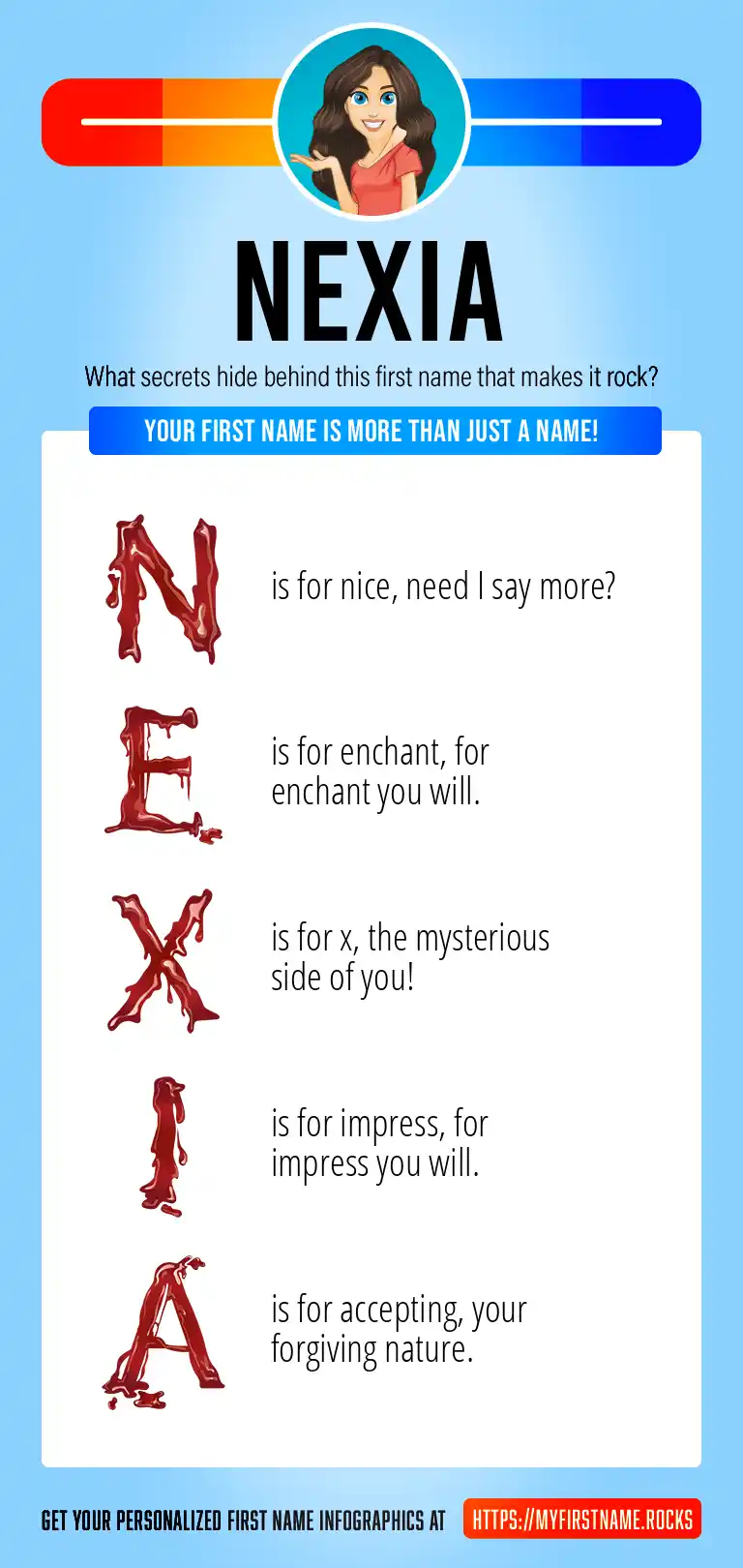 NEXIA

What secrets hide behind this first name that makes it rock?

YOUR FIRST NAME IS MORE THAN JUST A NAME!

N is for nice, need I say more?

E is for enchant, for enchant you will.

X is for x, the mysterious side of you!

I is for impress, for impress you will.

A is for accepting, your forgiving nature.

GET YOUR PERSONALIZED FIRST NAME INFOGRAPHICS AT HTTPS://MYFIRSTNAME.ROCKS