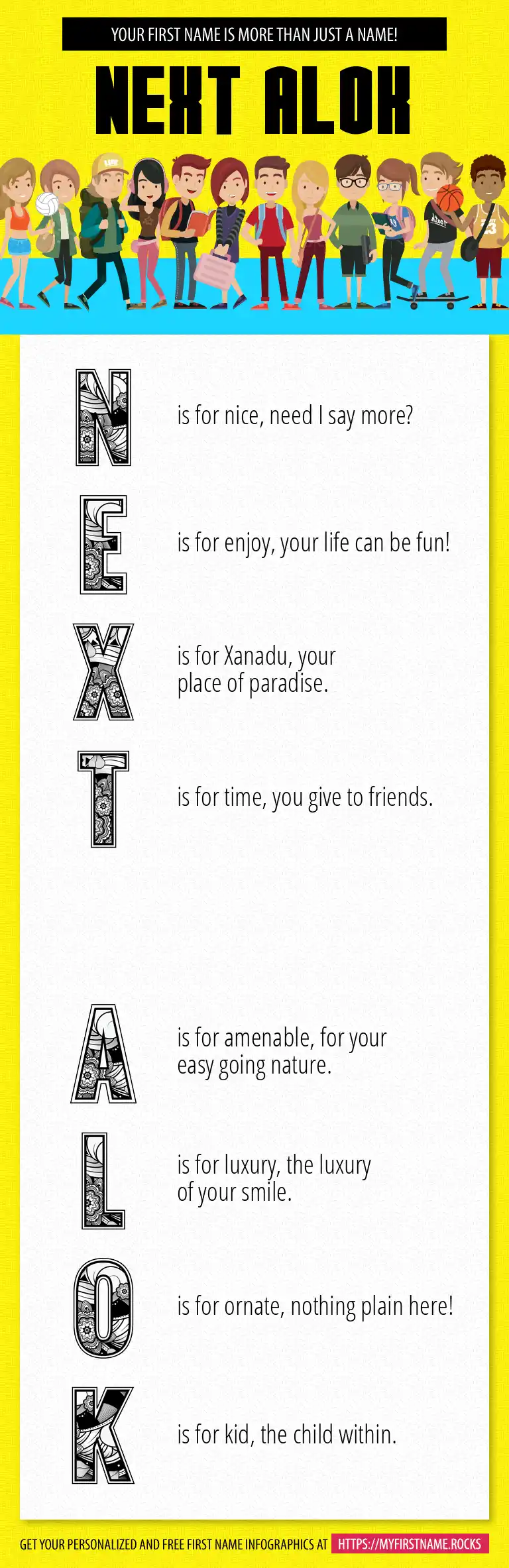 YOUR FIRST NAME IS MORE THAN JUST A NAME!

NEXT ALOK

N is for nice, need I say more?

E is for enjoy, your life can be fun!

X is for Xanadu, your place of paradise.

T is for time, you give to friends.

A is for amenable, for your easy going nature.

L is for luxury, the luxury of your smile.

O is for ornate, nothing plain here!

K is for kid, the child within.

GET YOUR PERSONALIZED AND FREE FIRST NAME INFOGRAPHICS AT HTTPS://MYFIRSTNAME.ROCKS