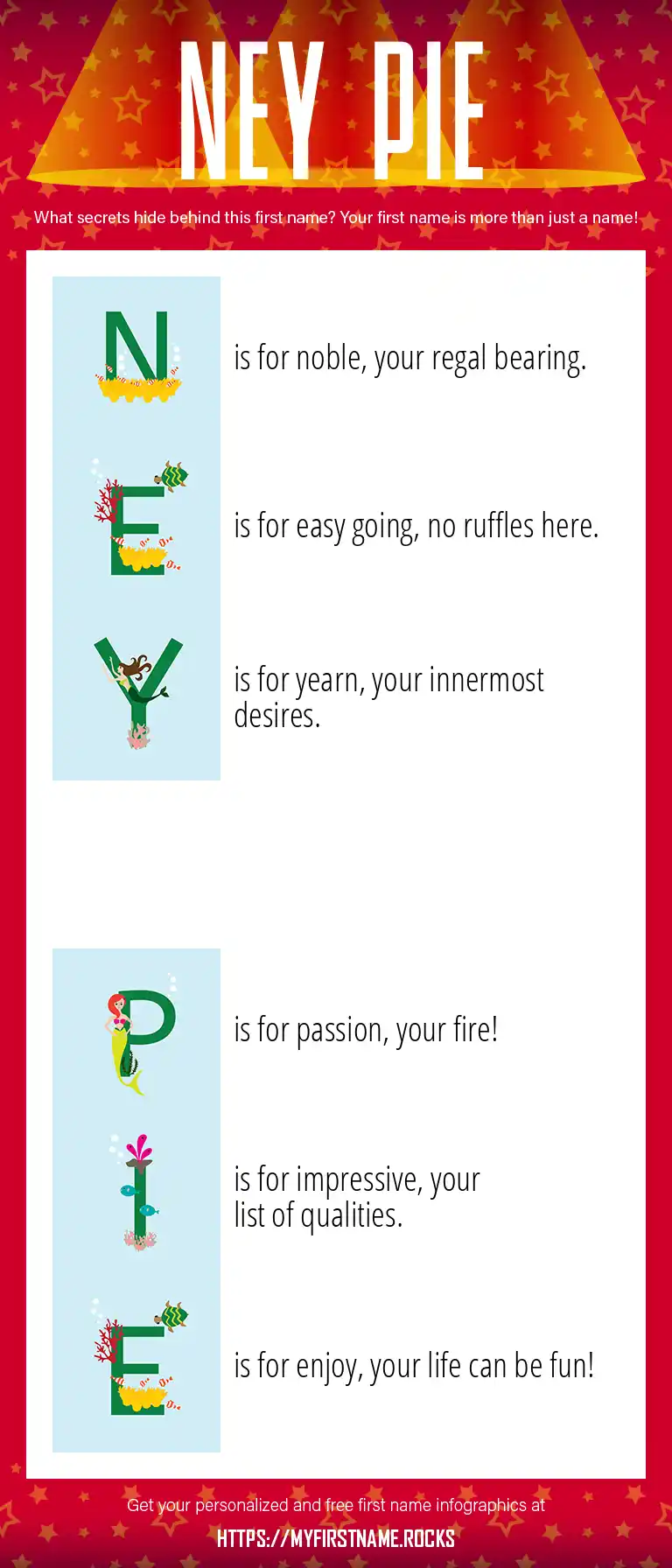 NEY PIE

What secrets hide behind this first name? Your first name is more than just a name!

N

is for noble, your regal bearing.

E

is for easy going, no ruffles here.

Y

is for yearn, your innermost desires.

P

is for passion, your fire!

I

is for impressive, your list of qualities.

E

is for enjoy, your life can be fun!

Get your personalized and free first name infographics at

HTTPS://MYFIRSTNAME.ROCKS