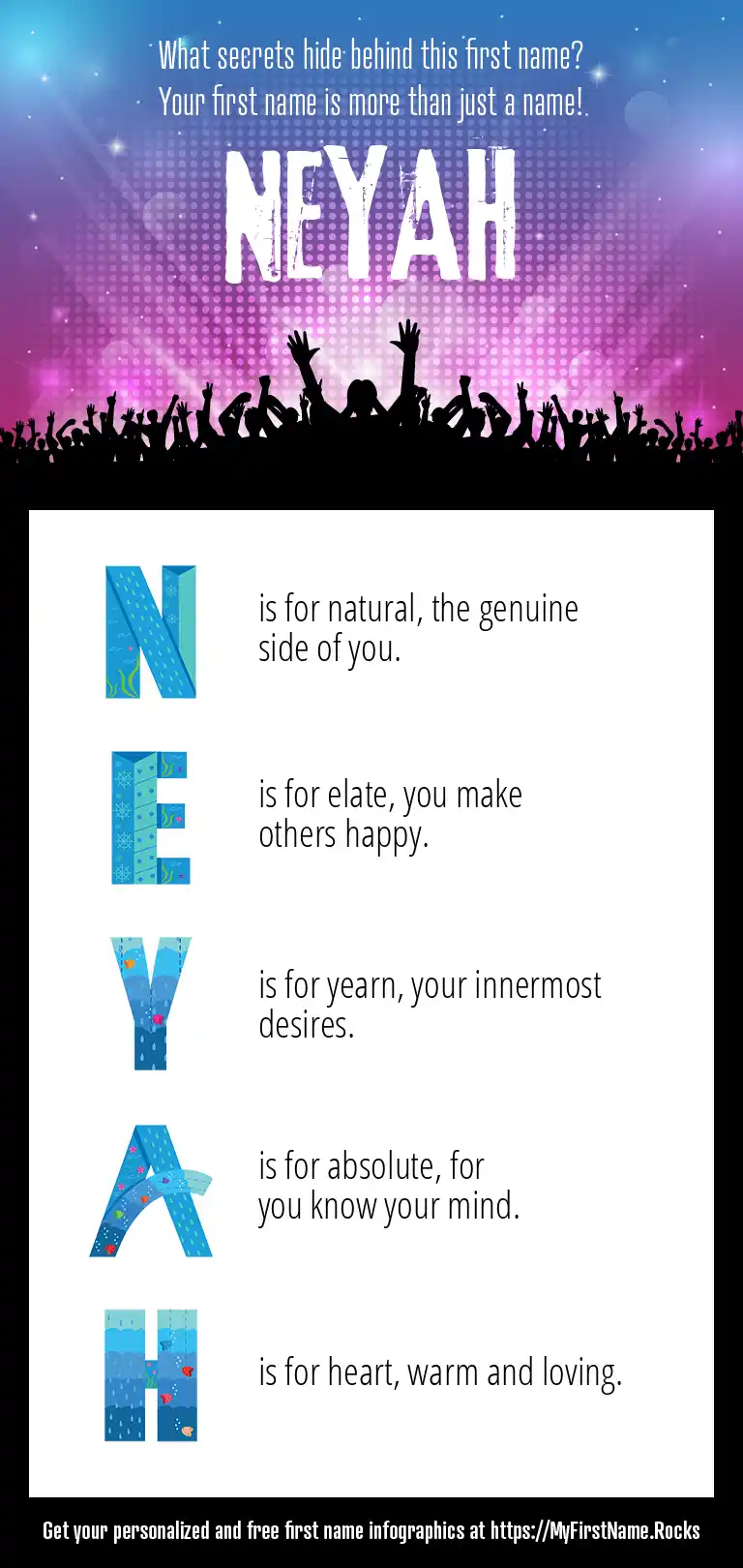 What secrets hide behind this first name?
Your first name is more than just a name!

NEYAH

N is for natural, the genuine side of you.

E is for elate, you make others happy.

Y is for yearn, your innermost desires.

A is for absolute, for you know your mind.

H is for heart, warm and loving.

Get your personalized and free first name infographics at https://MyFirstName.Rocks