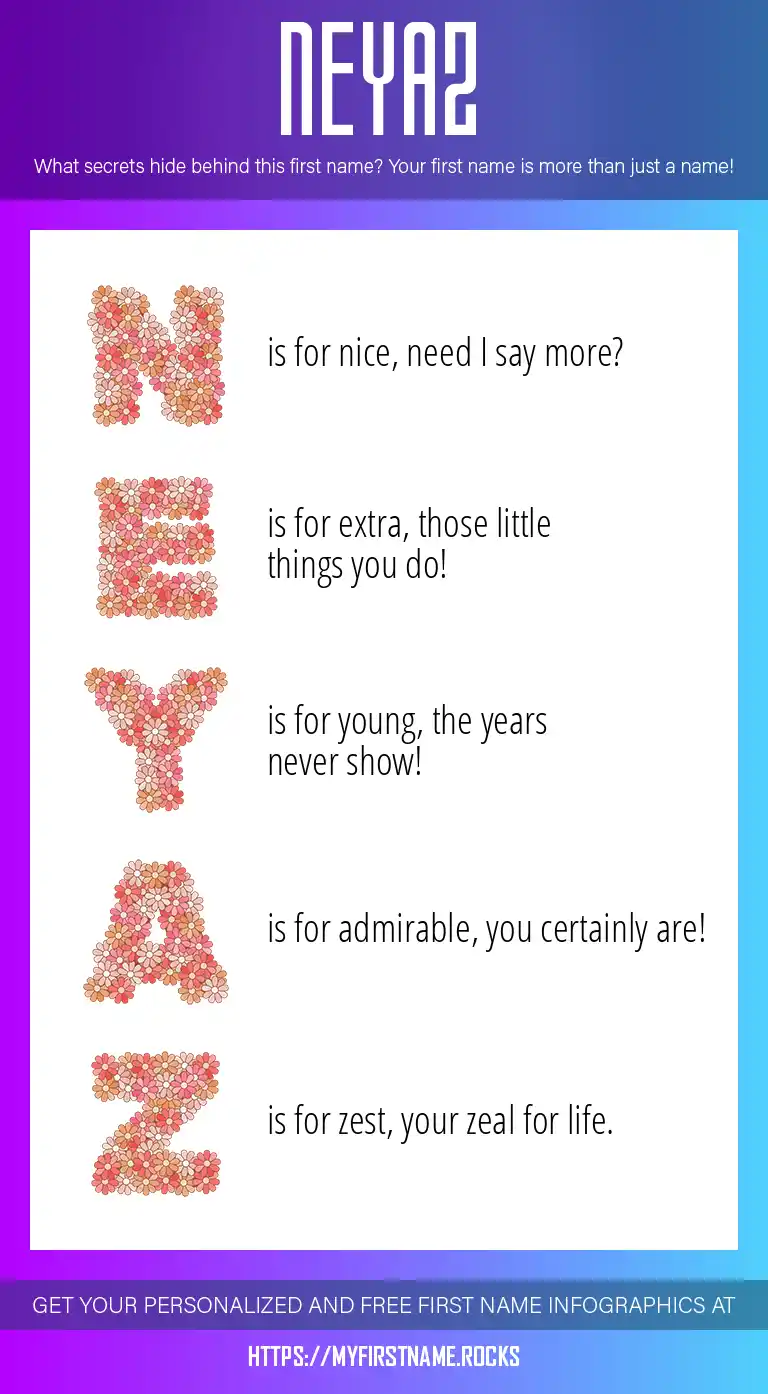 NEYAZ

What secrets hide behind this first name? Your first name is more than just a name!

N is for nice, need I say more?

E is for extra, those little things you do!

Y is for young, the years never show!

A is for admirable, you certainly are!

Z is for zest, your zeal for life.

GET YOUR PERSONALIZED AND FREE FIRST NAME INFOGRAPHICS AT

HTTPS://MYFIRSTNAME.ROCKS