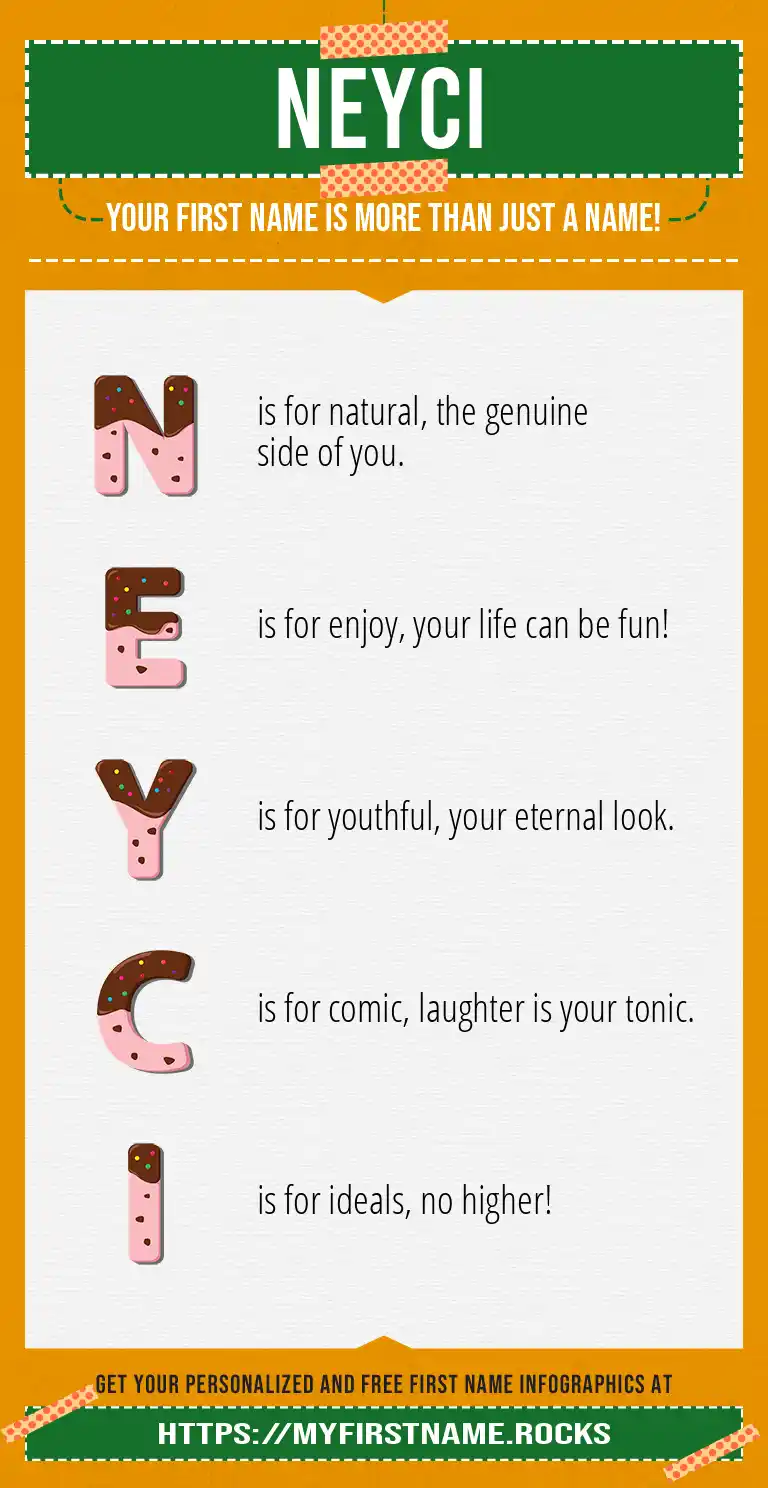 NEYCI

YOUR FIRST NAME IS MORE THAN JUST A NAME!

N is for natural, the genuine side of you.

E is for enjoy, your life can be fun!

Y is for youthful, your eternal look.

C is for comic, laughter is your tonic.

I is for ideals, no higher!

GET YOUR PERSONALIZED AND FREE FIRST NAME INFOGRAPHICS AT

HTTPS://MYFIRSTNAME.ROCKS