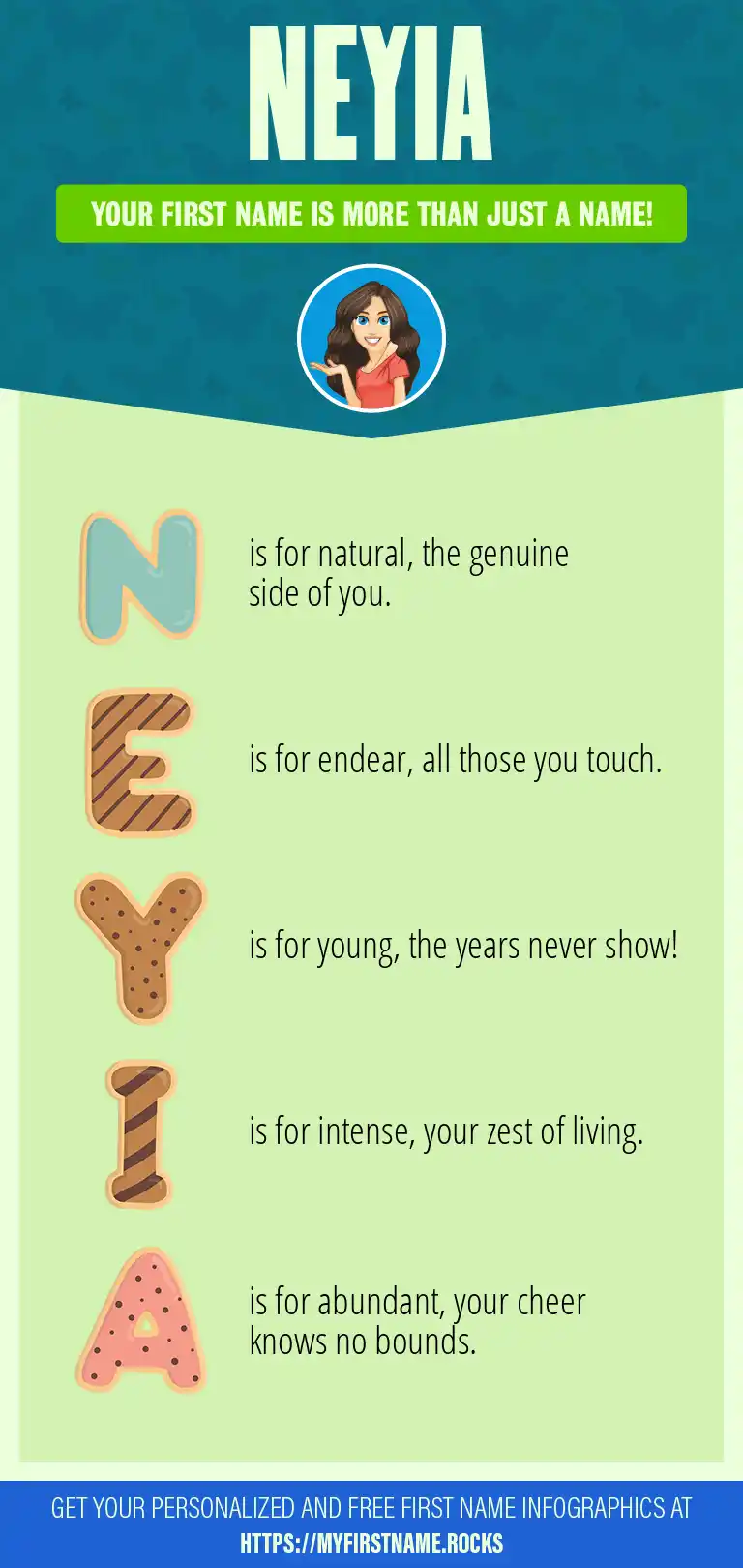 NEYIA

YOUR FIRST NAME IS MORE THAN JUST A NAME!

N is for natural, the genuine side of you.

E is for endear, all those you touch.

Y is for young, the years never show!

I is for intense, your zest of living.

A is for abundant, your cheer knows no bounds.

GET YOUR PERSONALIZED AND FREE FIRST NAME INFOGRAPHICS AT HTTPS://MYFIRSTNAME.ROCKS