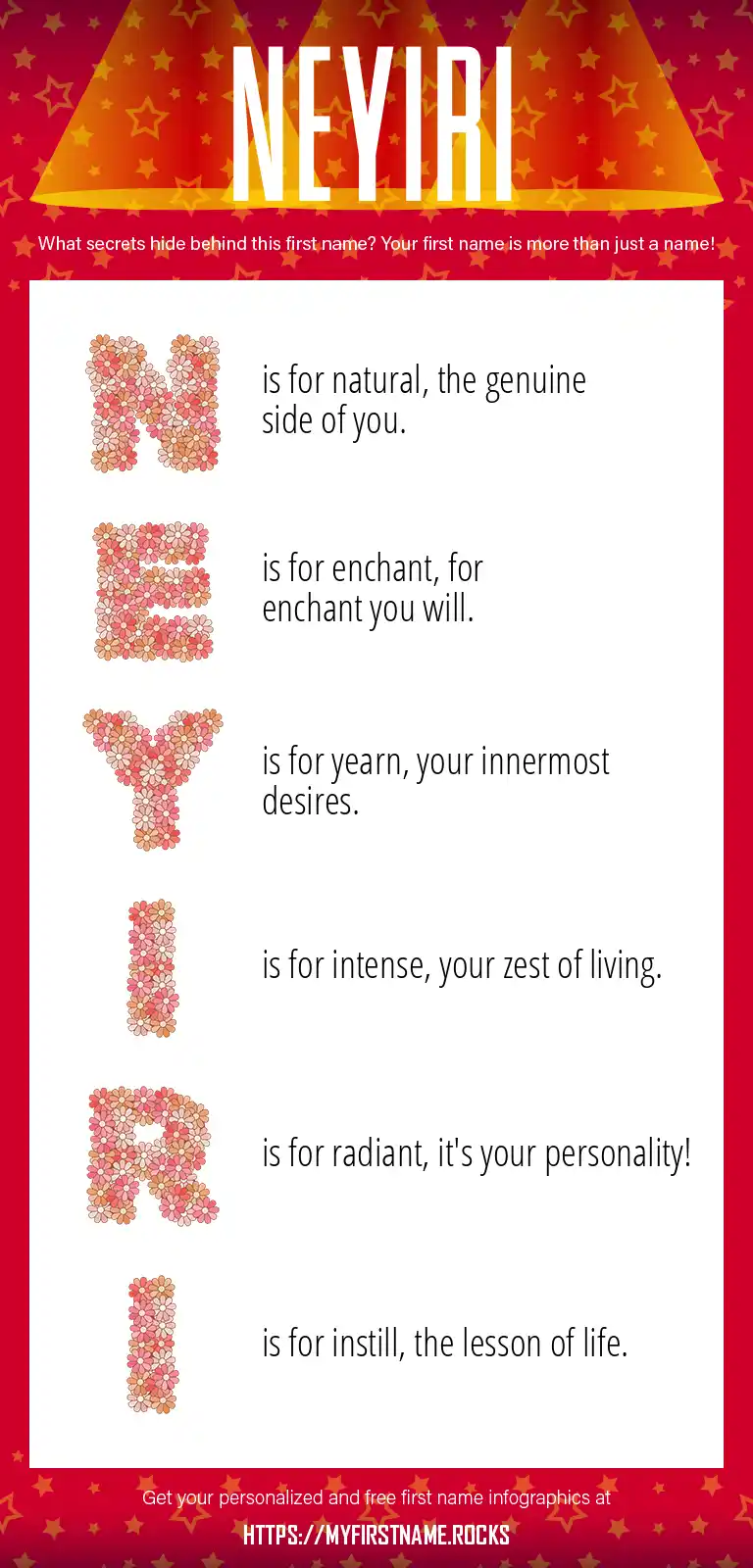 NEYIRI

What secrets hide behind this first name? Your first name is more than just a name!

N is for natural, the genuine side of you.

E is for enchant, for enchant you will.

Y is for yearn, your innermost desires.

I is for intense, your zest of living.

R is for radiant, it's your personality!

I is for instill, the lesson of life.

Get your personalized and free first name infographics at

HTTPS://MYFIRSTNAME.ROCKS