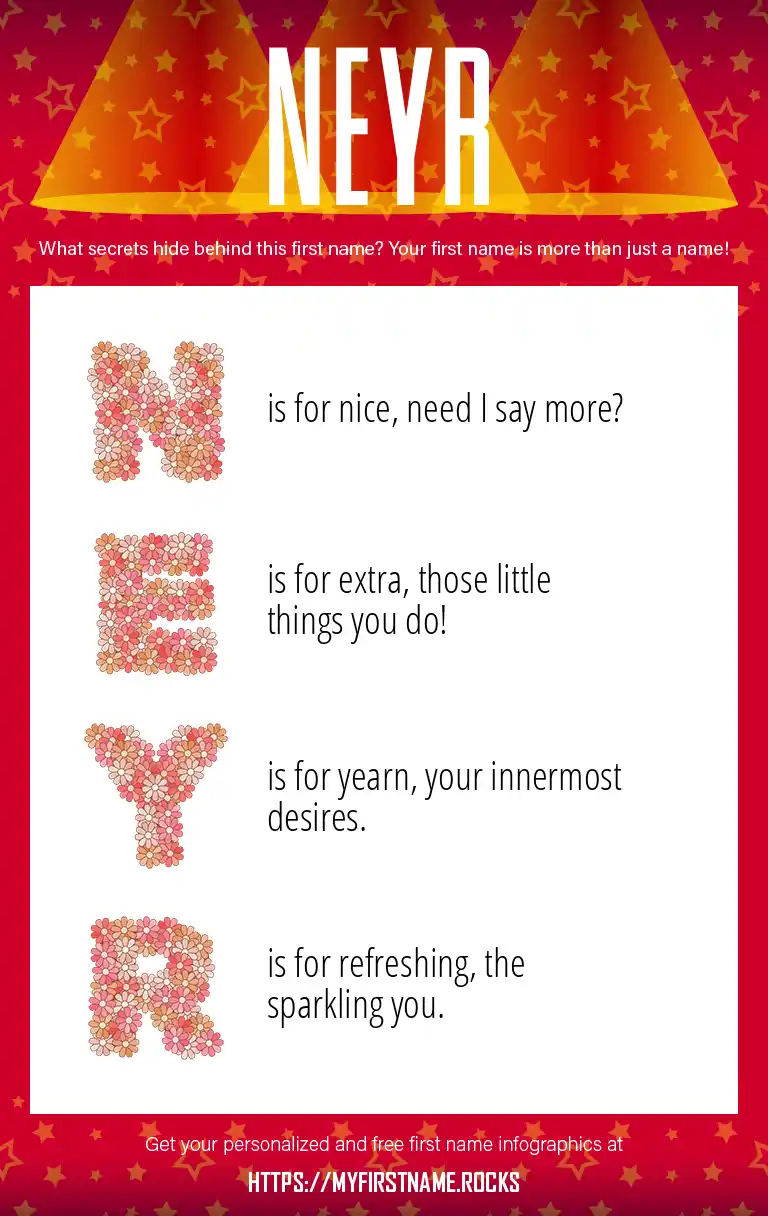 NEYR

What secrets hide behind this first name? Your first name is more than just a name!

N is for nice, need I say more?

E is for extra, those little things you do!

Y is for yearn, your innermost desires.

R is for refreshing, the sparkling you.

Get your personalized and free first name infographics at

HTTPS://MYFIRSTNAME.ROCKS