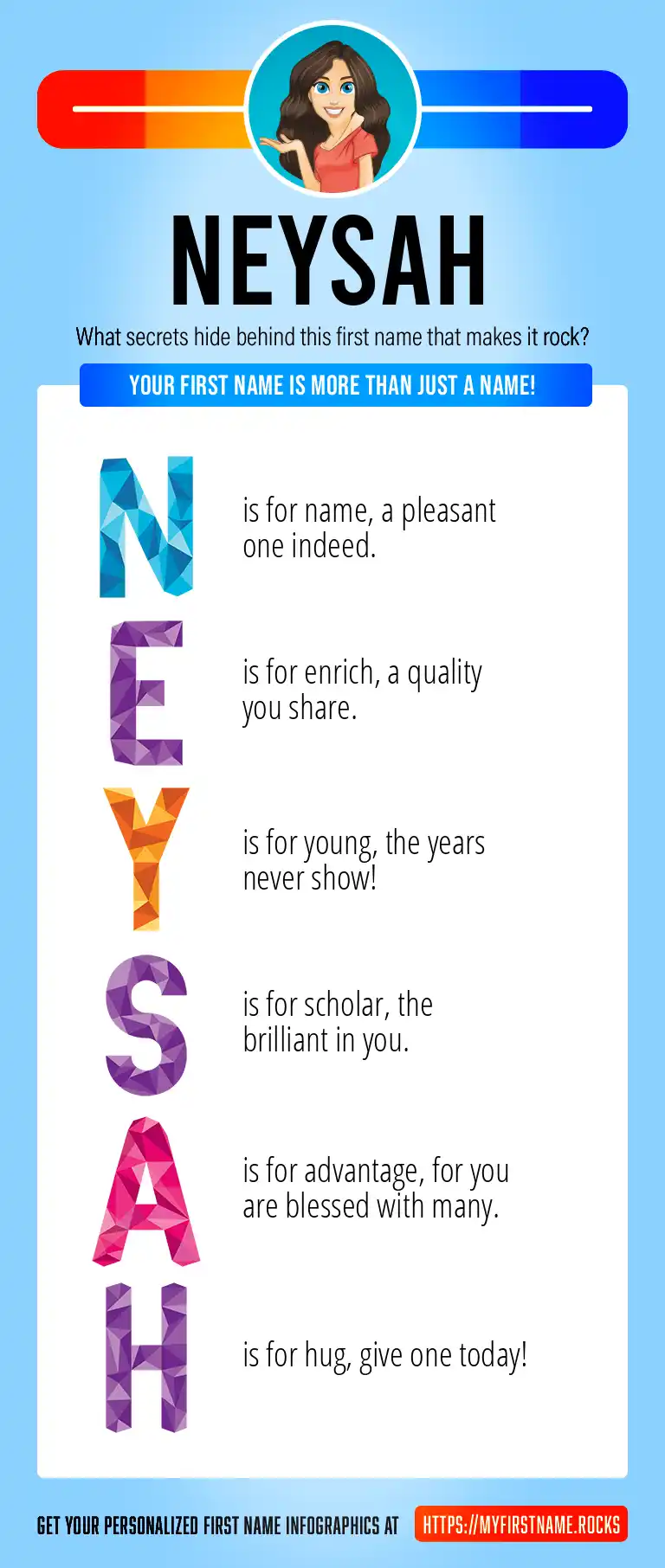 NEYSAH

What secrets hide behind this first name that makes it rock?

YOUR FIRST NAME IS MORE THAN JUST A NAME!

N is for name, a pleasant one indeed.

E is for enrich, a quality you share.

Y is for young, the years never show!

S is for scholar, the brilliant in you.

A is for advantage, for you are blessed with many.

H is for hug, give one today!

GET YOUR PERSONALIZED FIRST NAME INFOGRAPHICS AT HTTPS://MYFIRSTNAME.ROCKS