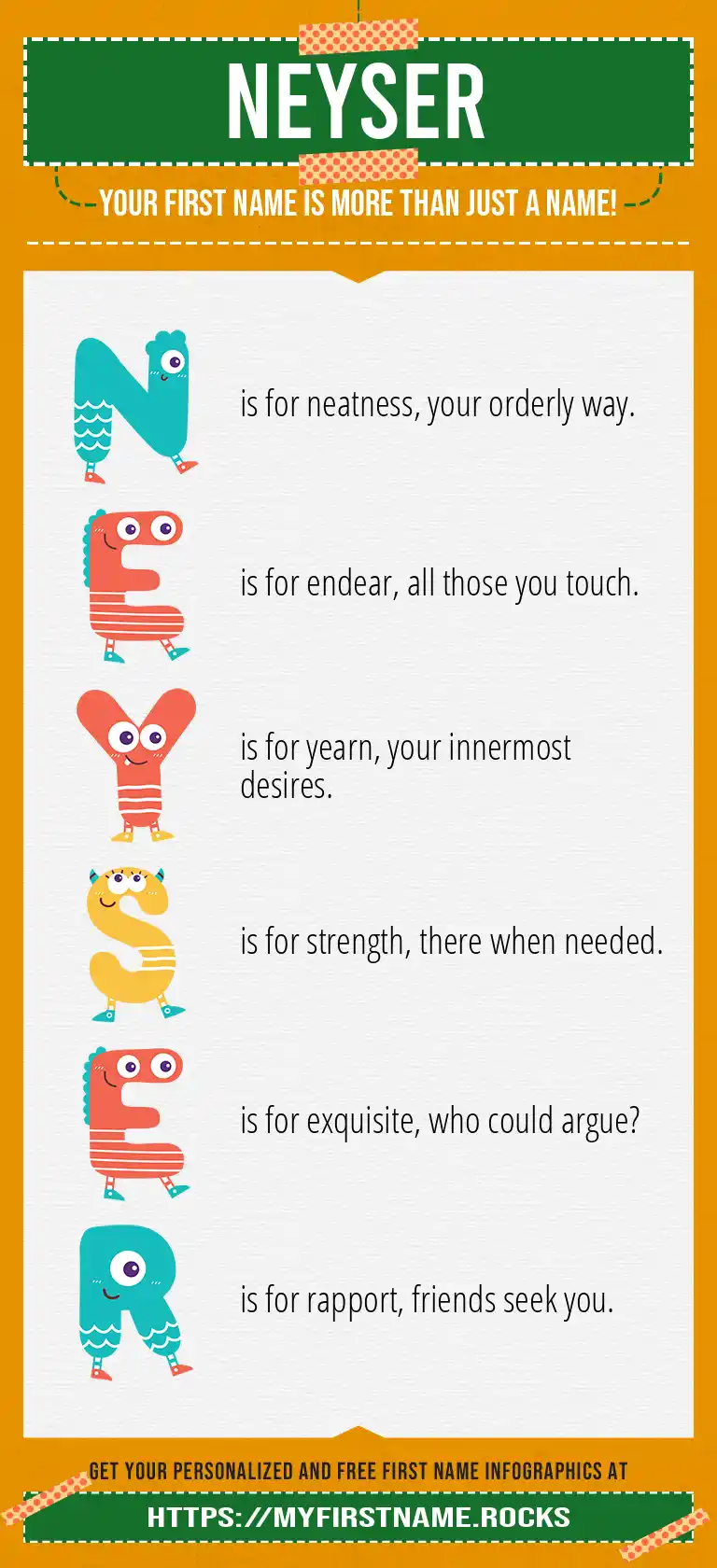 NEYSER

YOUR FIRST NAME IS MORE THAN JUST A NAME!

N is for neatness, your orderly way.

E is for endear, all those you touch.

Y is for yearn, your innermost desires.

S is for strength, there when needed.

E is for exquisite, who could argue?

R is for rapport, friends seek you.

GET YOUR PERSONALIZED AND FREE FIRST NAME INFOGRAPHICS AT

HTTPS://MYFIRSTNAME.ROCKS