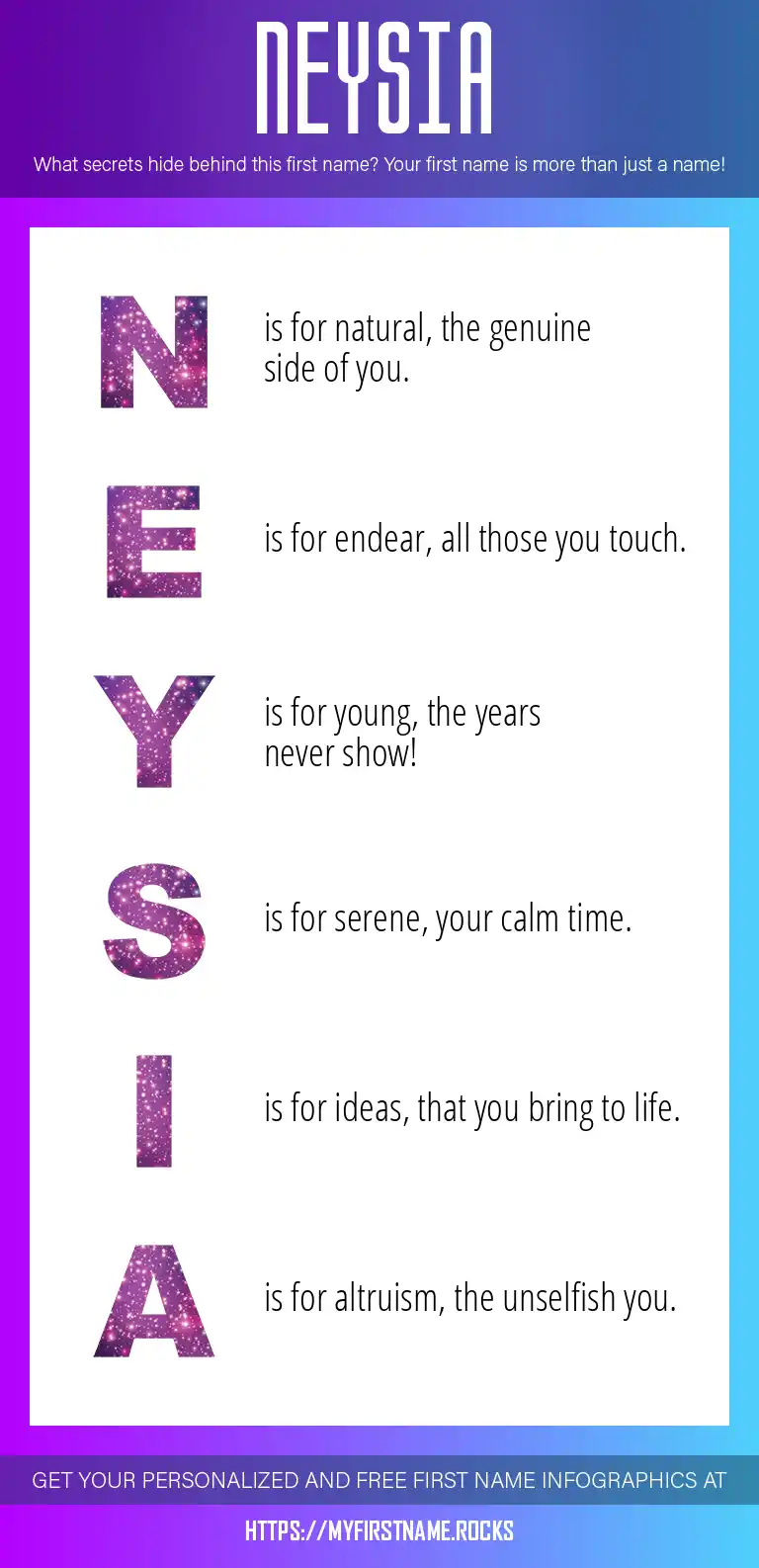 NEYSIA

What secrets hide behind this first name? Your first name is more than just a name!

N is for natural, the genuine side of you.

E is for endear, all those you touch.

Y is for young, the years never show!

S is for serene, your calm time.

I is for ideas, that you bring to life.

A is for altruism, the unselfish you.

GET YOUR PERSONALIZED AND FREE FIRST NAME INFOGRAPHICS AT

HTTPS://MYFIRSTNAME.ROCKS