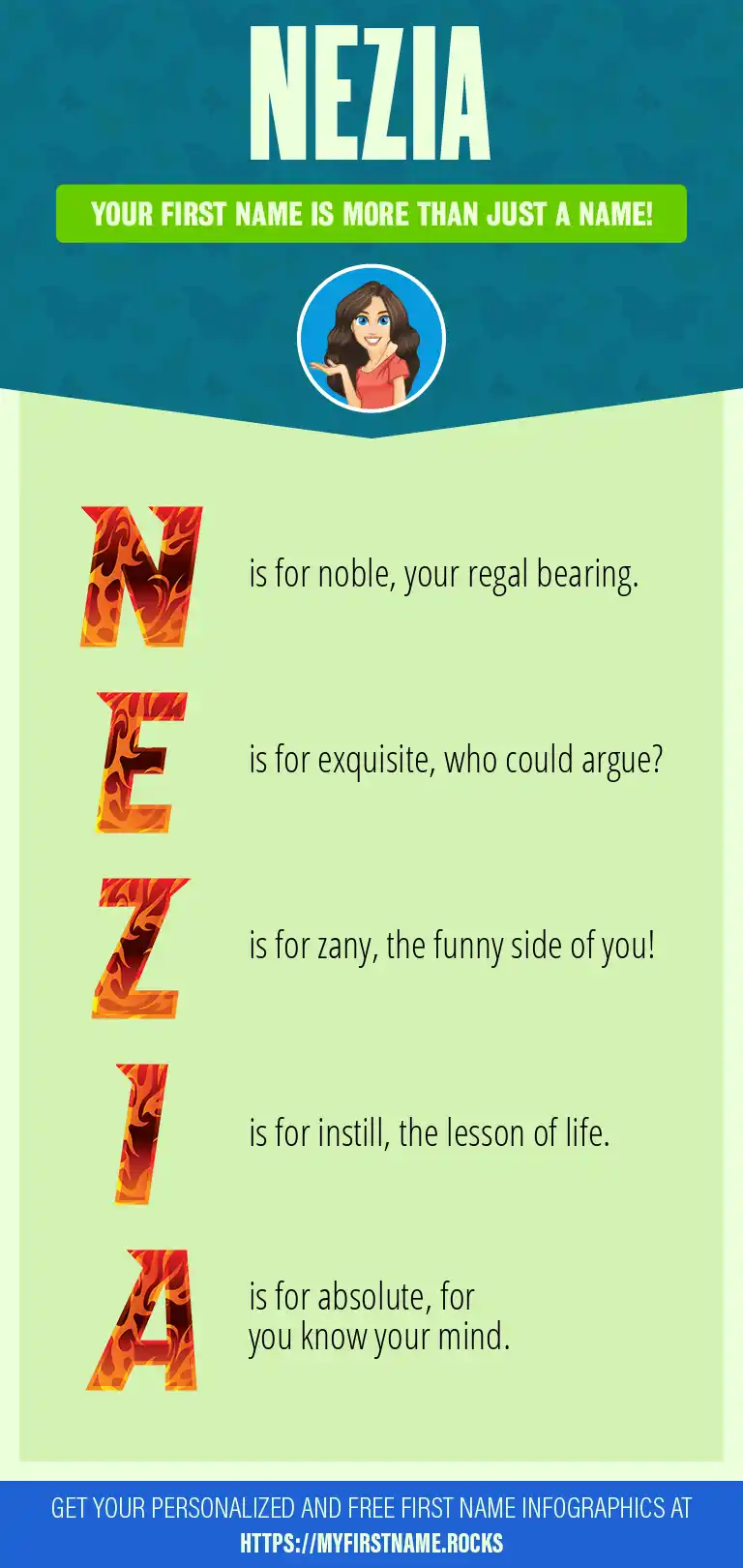 NEZIA

YOUR FIRST NAME IS MORE THAN JUST A NAME!

N is for noble, your regal bearing.

E is for exquisite, who could argue?

Z is for zany, the funny side of you!

I is for instill, the lesson of life.

A is for absolute, for you know your mind.

GET YOUR PERSONALIZED AND FREE FIRST NAME INFOGRAPHICS AT HTTPS://MYFIRSTNAME.ROCKS