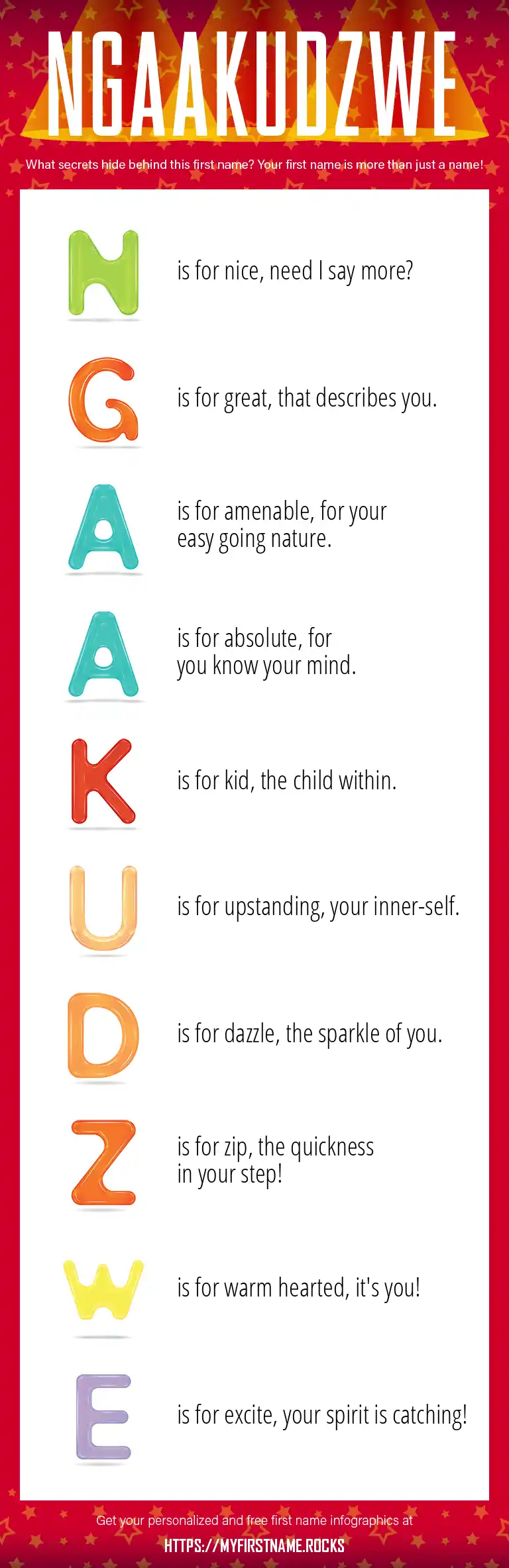 NGAAKUDZWE

What secrets hide behind this first name? Your first name is more than just a name!

N is for nice, need I say more?

G is for great, that describes you.

A is for amenable, for your easy going nature.

A is for absolute, for you know your mind.

K is for kid, the child within.

U is for upstanding, your inner-self.

D is for dazzle, the sparkle of you.

Z is for zip, the quickness in your step!

W is for warm hearted, it's you!

E is for excite, your spirit is catching!

Get your personalized and free first name infographics at

HTTPS://MYFIRSTNAME.ROCKS