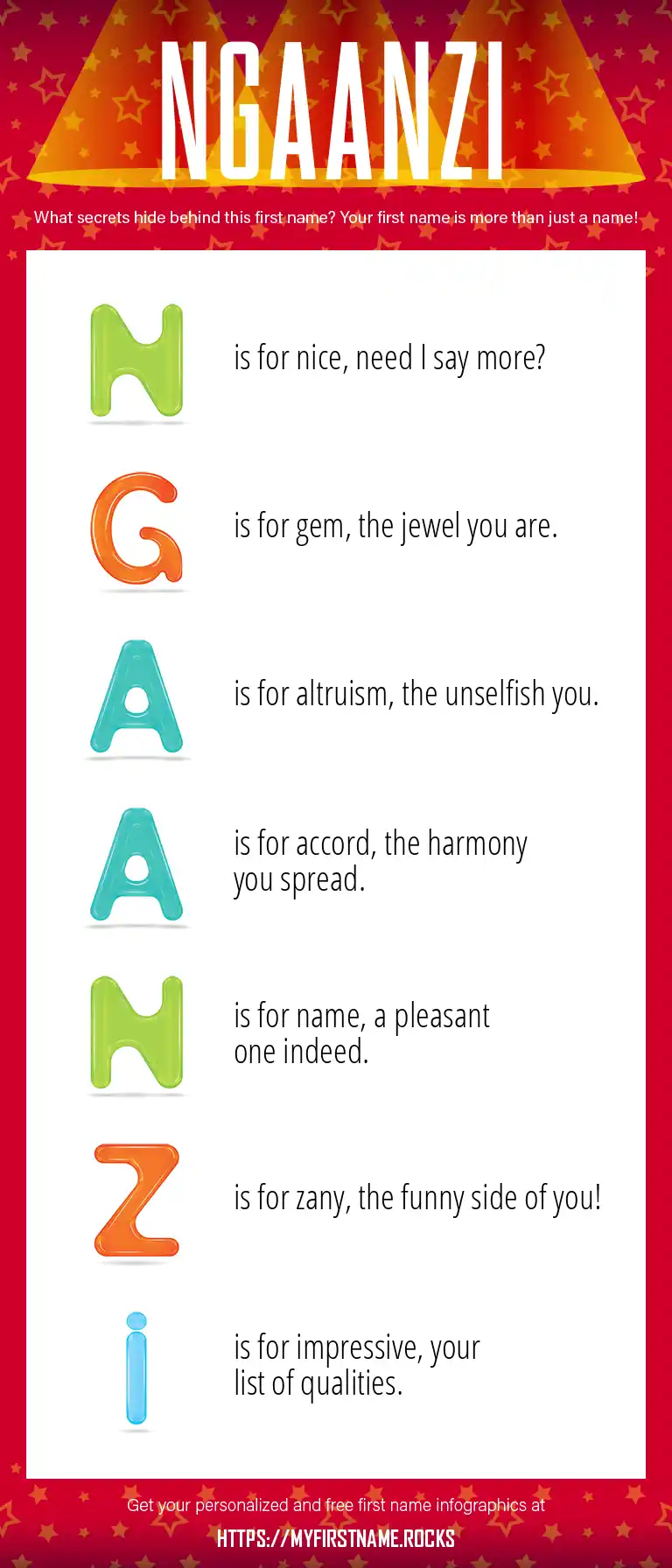 NGAANZI

What secrets hide behind this first name? Your first name is more than just a name!

N is for nice, need I say more?

G is for gem, the jewel you are.

A is for altruism, the unselfish you.

A is for accord, the harmony you spread.

N is for name, a pleasant one indeed.

Z is for zany, the funny side of you!

i is for impressive, your list of qualities.

Get your personalized and free first name infographics at

HTTPS://MYFIRSTNAME.ROCKS