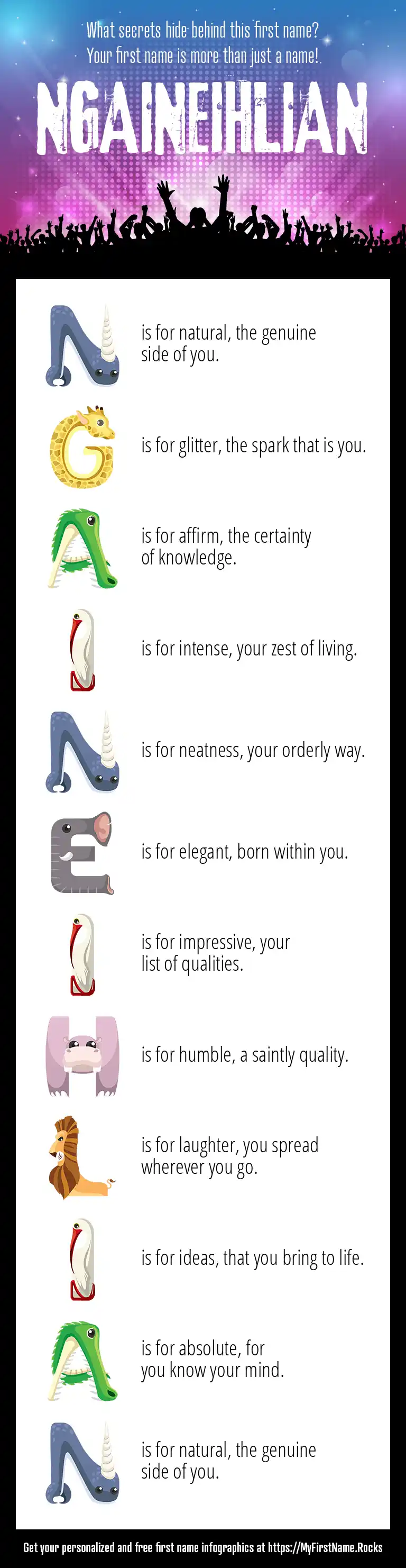 What secrets hide behind this first name?
Your first name is more than just a name!

NGAINEIHLIAN

N is for natural, the genuine side of you.

G is for glitter, the spark that is you.

A is for affirm, the certainty of knowledge.

I is for intense, your zest of living.

N is for neatness, your orderly way.

E is for elegant, born within you.

I is for impressive, your list of qualities.

H is for humble, a saintly quality.

L is for laughter, you spread wherever you go.

I is for ideas, that you bring to life.

A is for absolute, for you know your mind.

N is for natural, the genuine side of you.

Get your personalized and free first name infographics at https://MyFirstName.Rocks